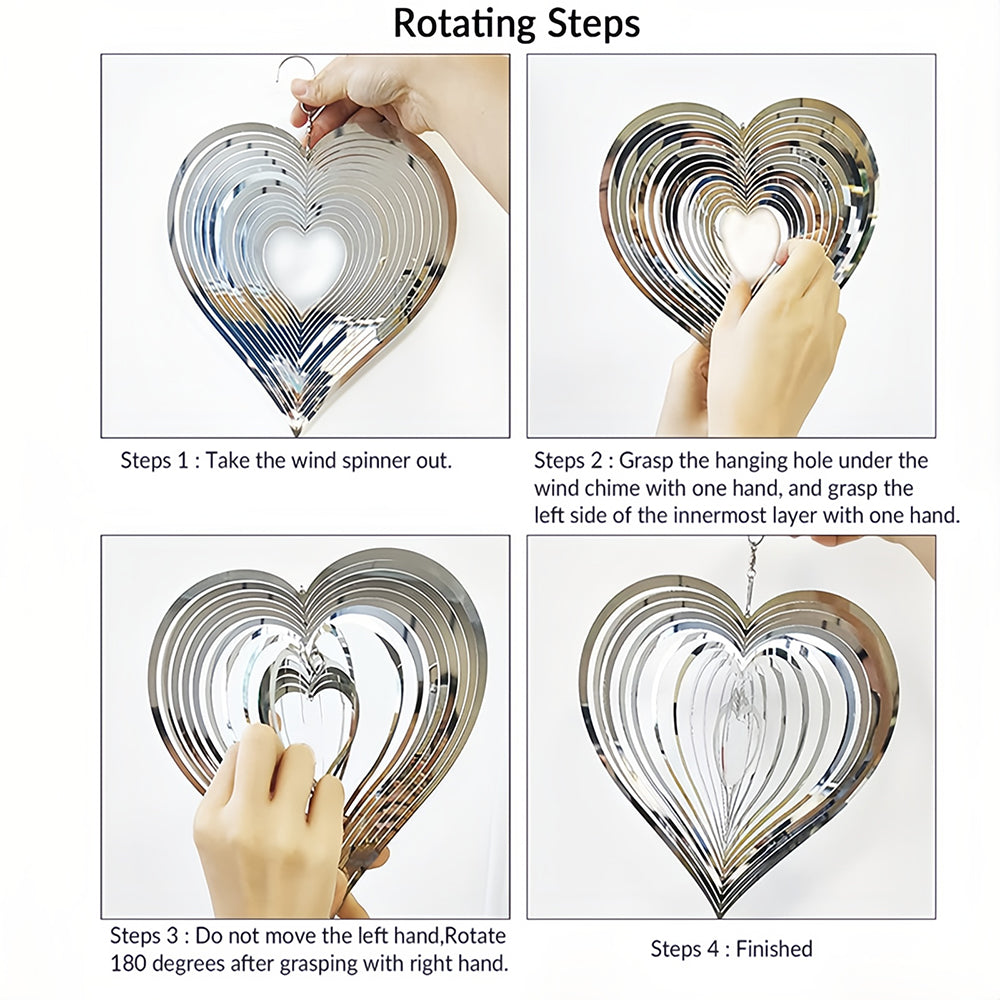 Rotating Steps

Steps 1 : Take the wind spinner out.

Steps 2 : Grasp the hanging hole under the wind chime with one hand, and grasp the left side of the innermost layer with one hand.

Steps 3 : Do not move the left hand,Rotate 180 degrees after grasping with right hand.

Steps 4 : Finished