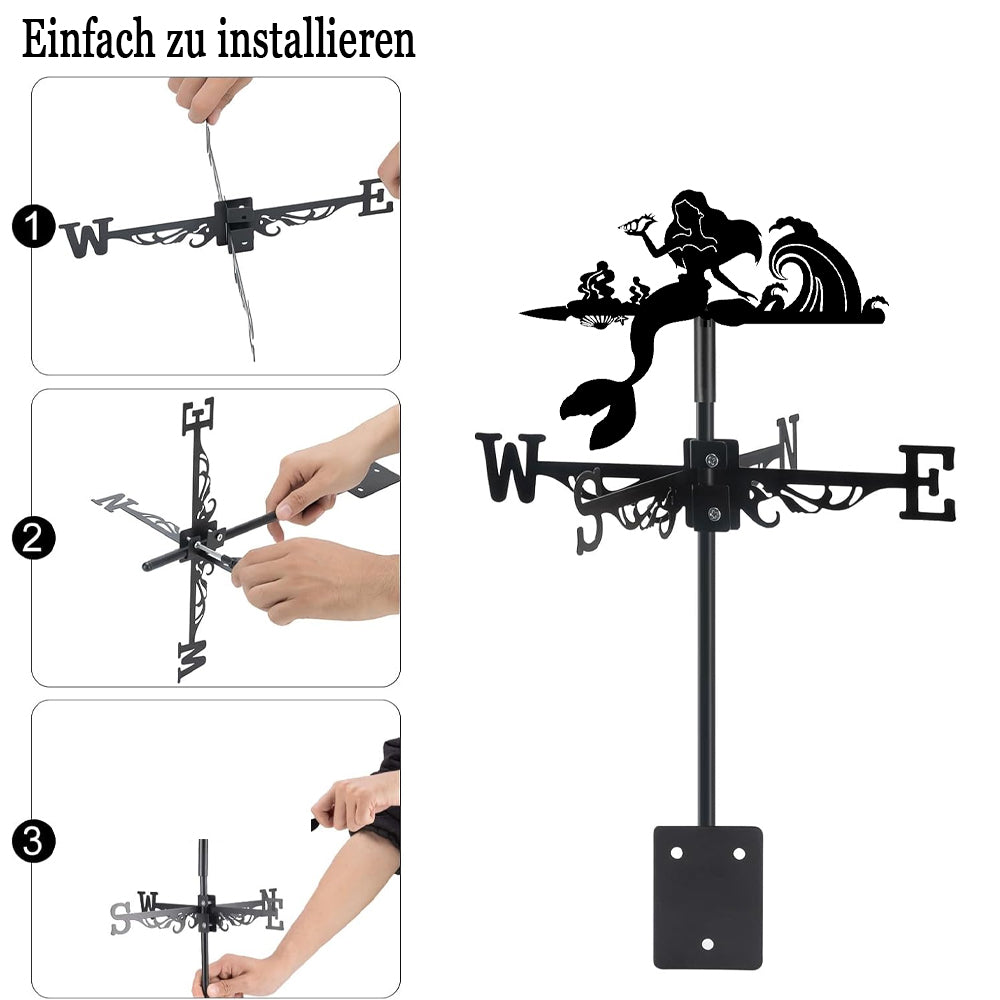 Einfach zu installieren

1
W E

2
E N W

3
S W N E

W S N E