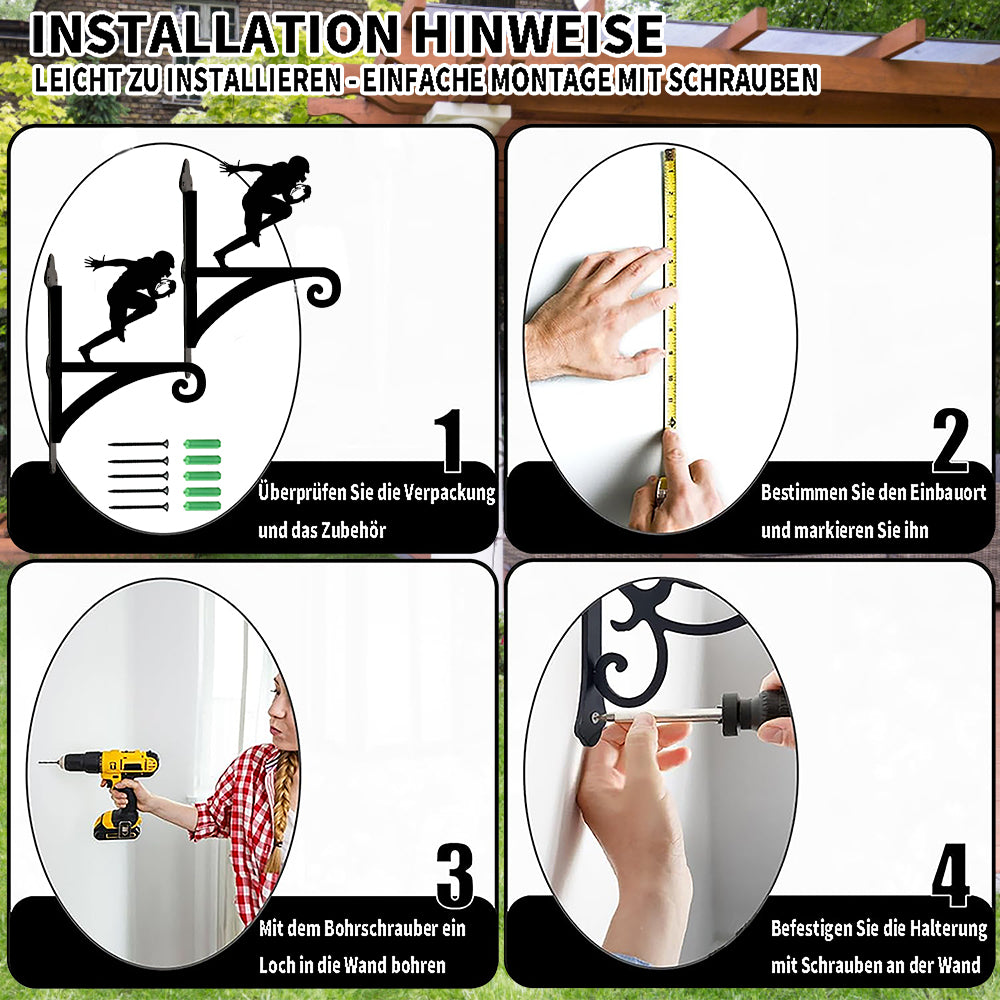 INSTALLATION HINWEISE
LEICHT ZU INSTALLIEREN - EINFACHE MONTAGE MIT SCHRAUBEN

1
Überprüfen Sie die Verpackung und das Zubehör

2
Bestimmen Sie den Einbauort und markieren Sie ihn

3
Mit dem Bohrschrauber ein Loch in die Wand bohren

4
Befestigen Sie die Halterung mit Schrauben an der Wand