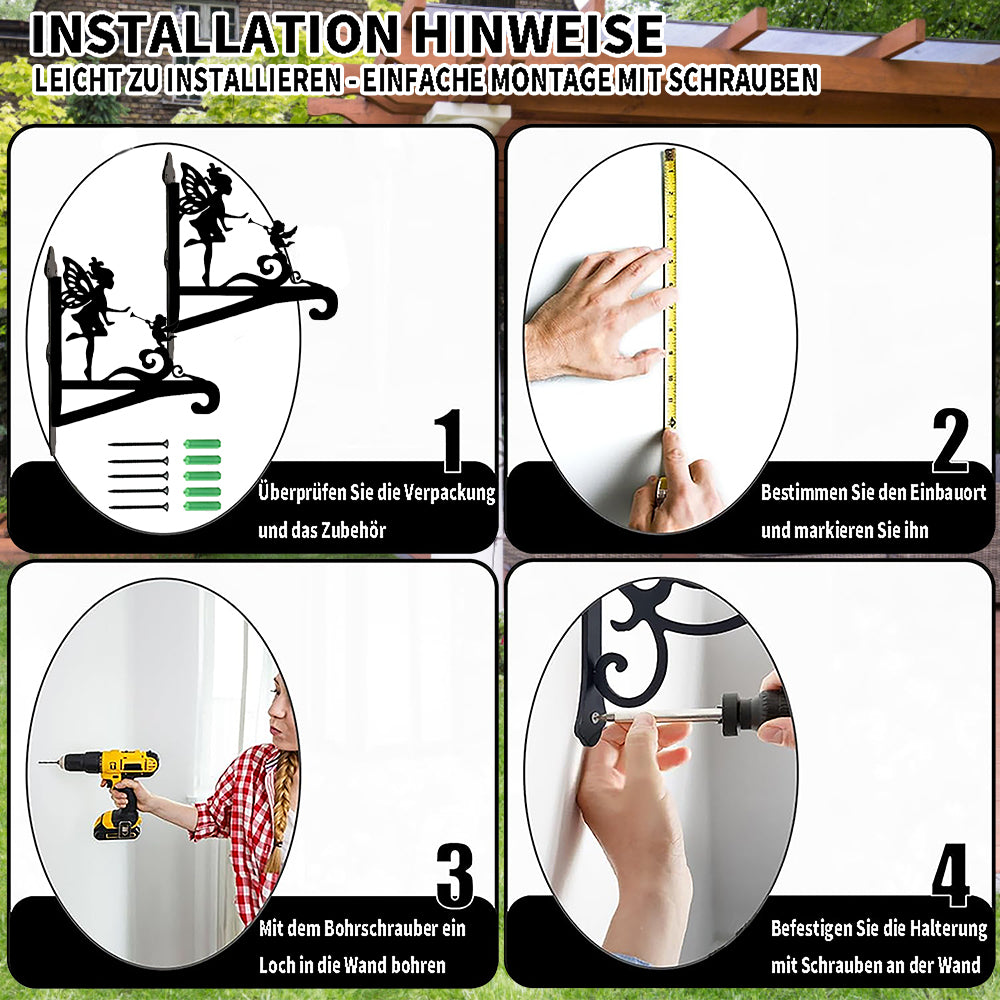 INSTALLATION HINWEISE
LEICHT ZU INSTALLIEREN - EINFACHE MONTAGE MIT SCHRAUBEN

1
Überprüfen Sie die Verpackung und das Zubehör

2
Bestimmen Sie den Einbauort und markieren Sie ihn

3
Mit dem Bohrschrauber ein Loch in die Wand bohren

4
Befestigen Sie die Halterung mit Schrauben an der Wand