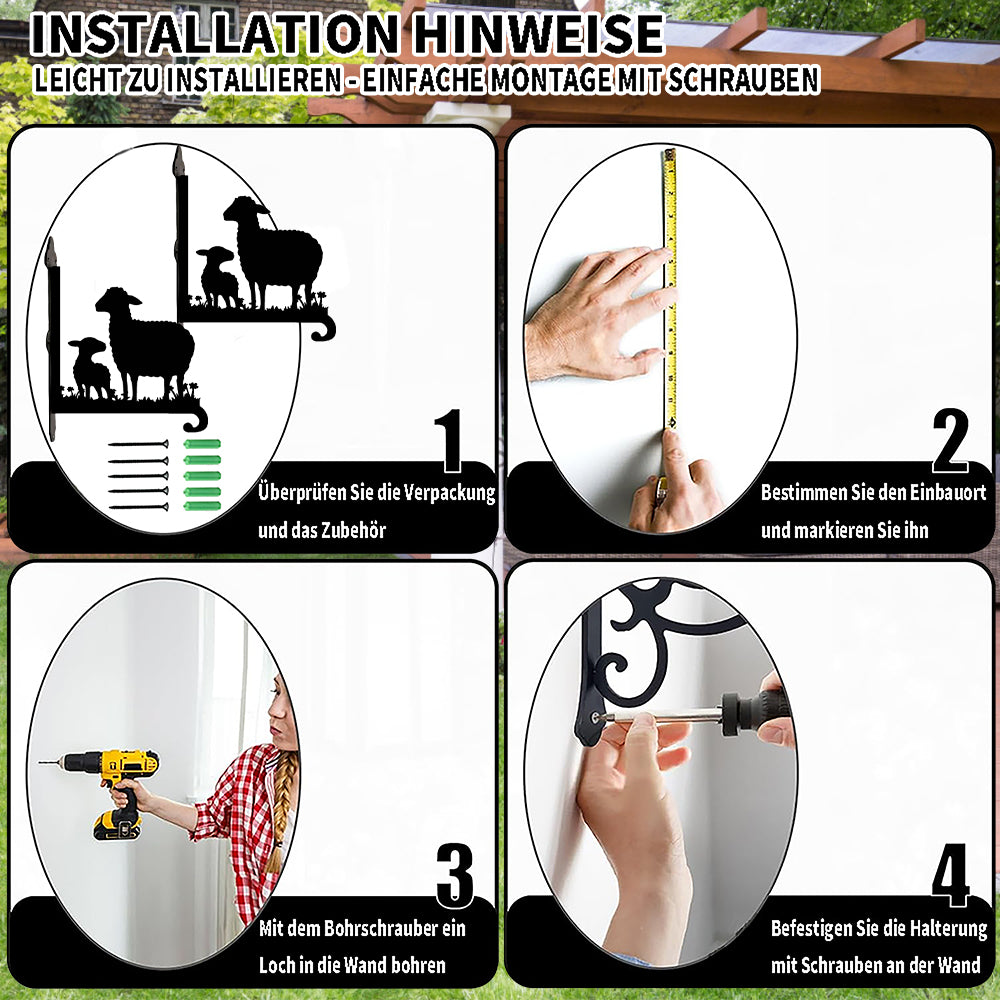 INSTALLATION HINWEISE
LEICHT ZU INSTALLIEREN - EINFACHE MONTAGE MIT SCHRAUBEN

1
Überprüfen Sie die Verpackung und das Zubehör

2
Bestimmen Sie den Einbauort und markieren Sie ihn

3
Mit dem Bohrschrauber ein Loch in die Wand bohren

4
Befestigen Sie die Halterung mit Schrauben an der Wand