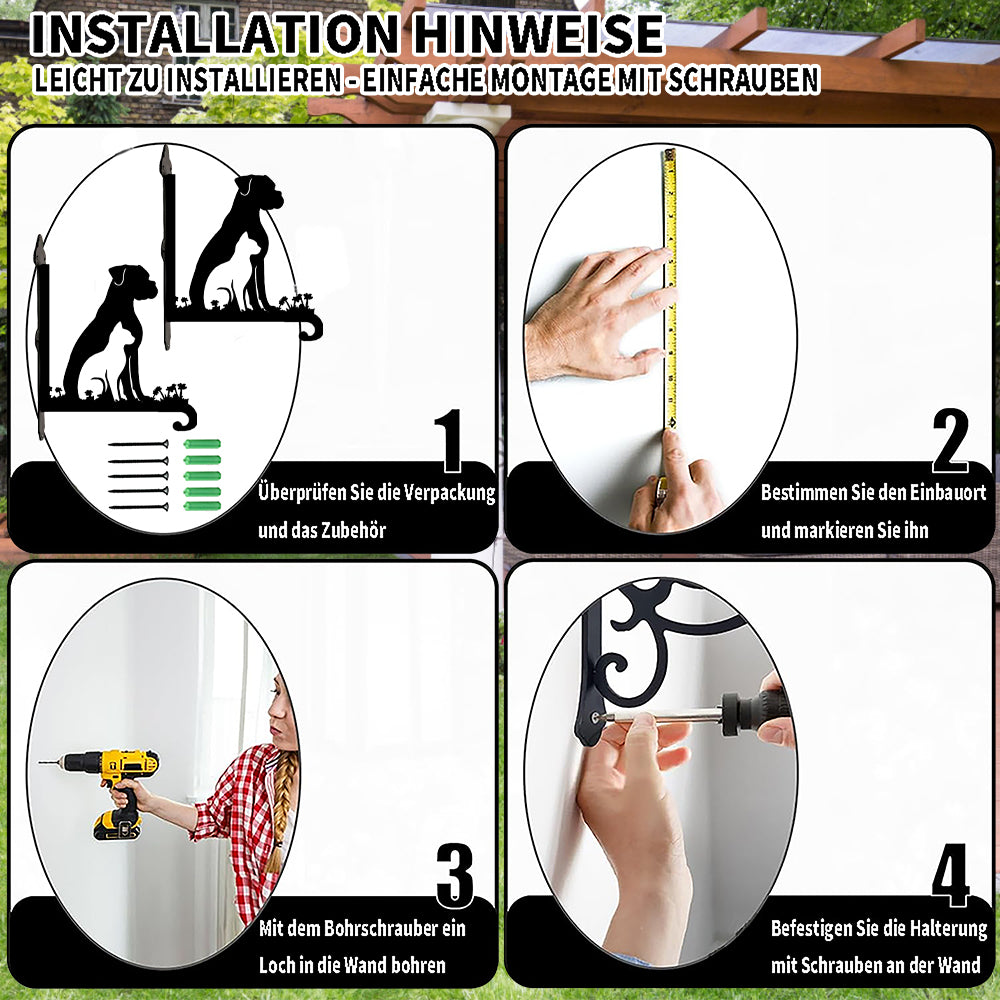 INSTALLATION HINWEISE
LEICHT ZU INSTALLIEREN - EINFACHE MONTAGE MIT SCHRAUBEN

1
Überprüfen Sie die Verpackung und das Zubehör

2
Bestimmen Sie den Einbauort und markieren Sie ihn

3
Mit dem Bohrschrauber ein Loch in die Wand bohren

4
Befestigen Sie die Halterung mit Schrauben an der Wand