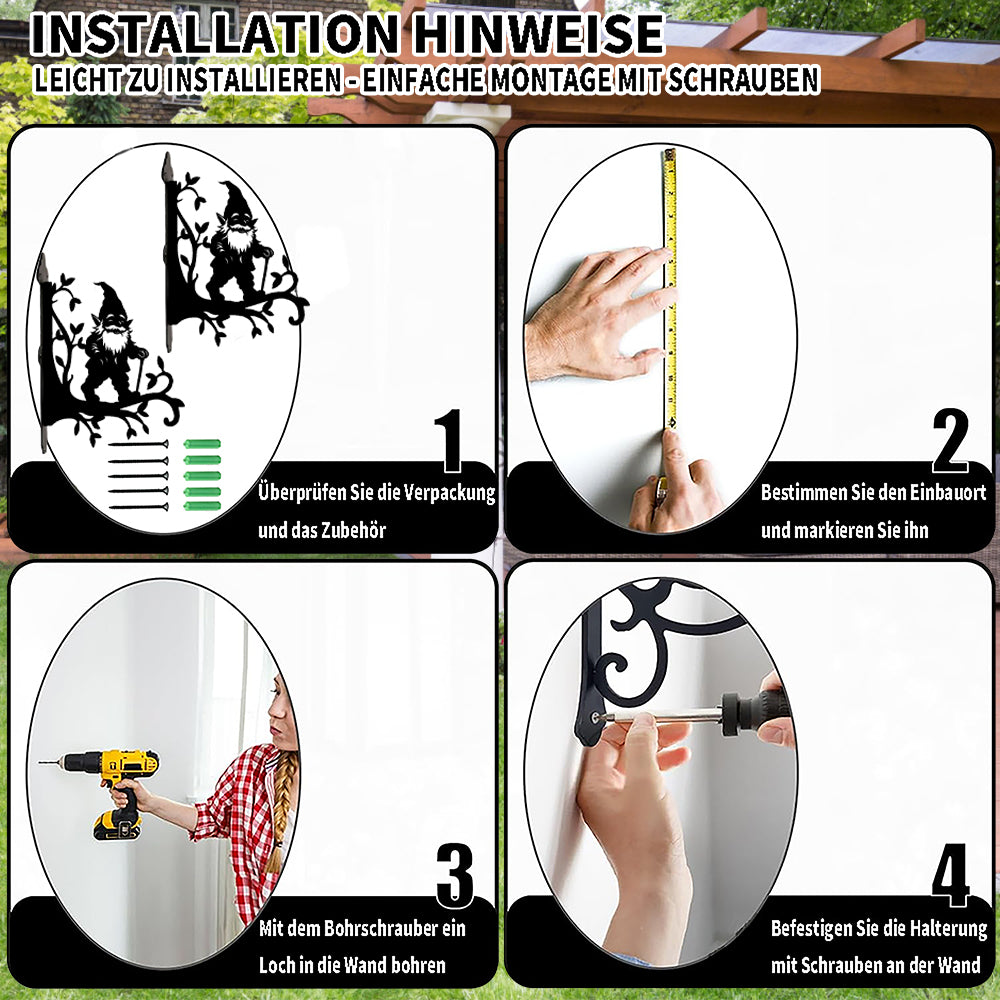 INSTALLATION HINWEISE
LEICHT ZU INSTALLIEREN - EINFACHE MONTAGE MIT SCHRAUBEN

1
Überprüfen Sie die Verpackung und das Zubehör

2
Bestimmen Sie den Einbauort und markieren Sie ihn

3
Mit dem Bohrschrauber ein Loch in die Wand bohren

4
Befestigen Sie die Halterung mit Schrauben an der Wand