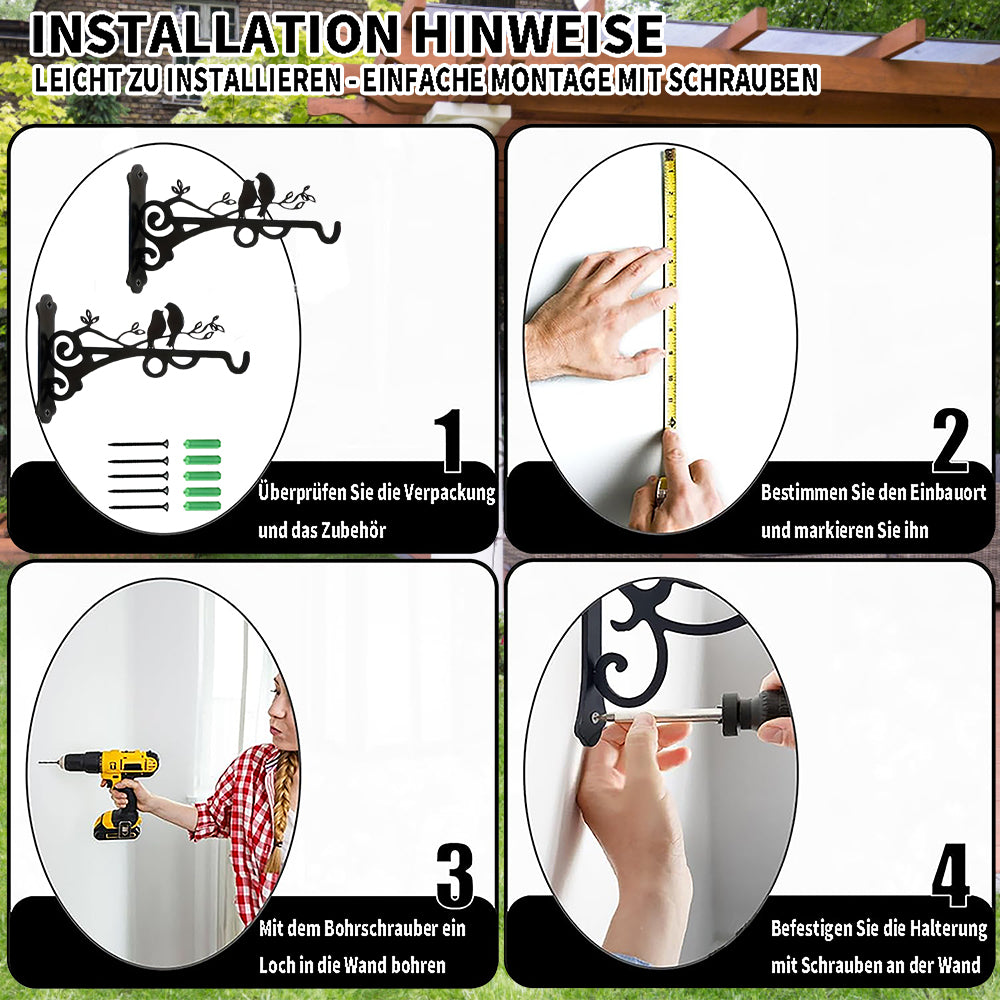 INSTALLATION HINWEISE

LEICHT ZU INSTALLIEREN - EINFACHE MONTAGE MIT SCHRAUBEN

1

Überprüfen Sie die Verpackung und das Zubehör

2

Bestimmen Sie den Einbauort und markieren Sie ihn

3

Mit dem Bohrschrauber ein Loch in die Wand bohren

4

Befestigen Sie die Halterung mit Schrauben an der Wand