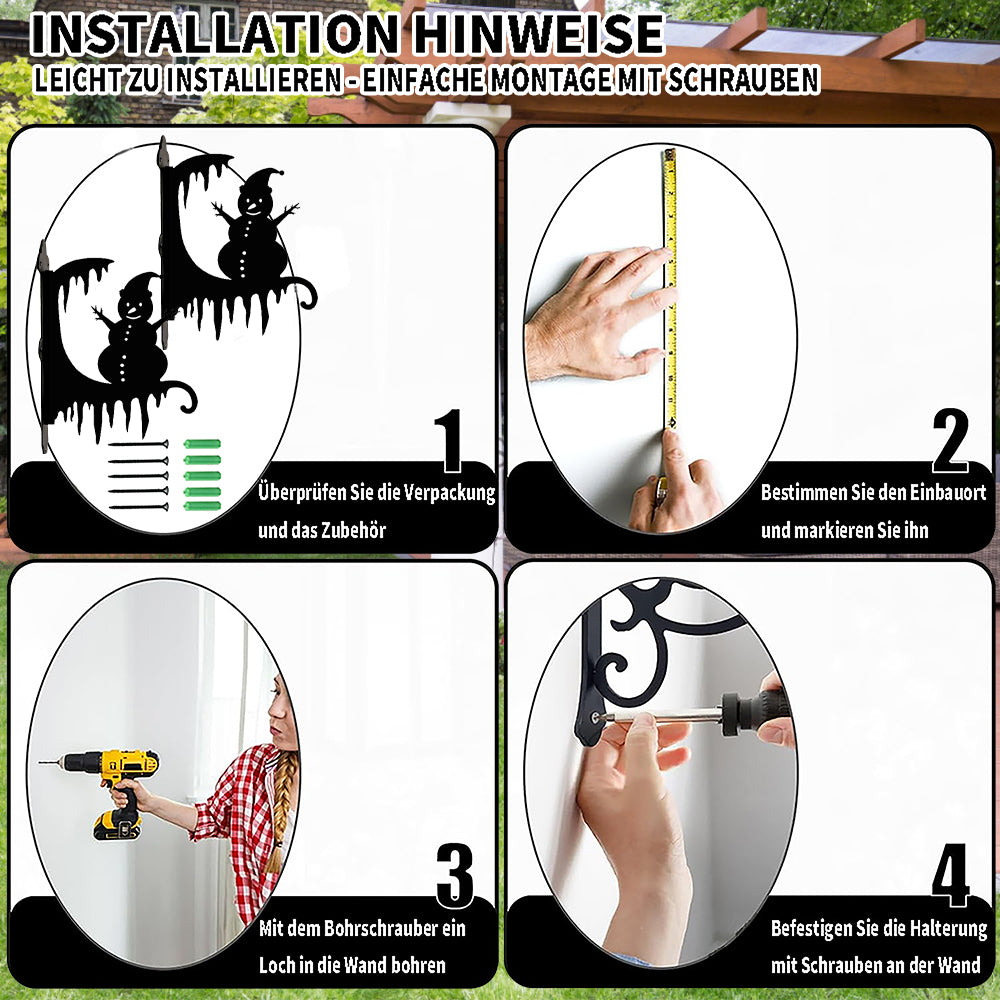 INSTALLATION HINWEISE
LEICHT ZU INSTALLIEREN - EINFACHE MONTAGE MIT SCHRAUBEN

1
Überprüfen Sie die Verpackung und das Zubehör

2
Bestimmen Sie den Einbauort und markieren Sie ihn

3
Mit dem Bohrschrauber ein Loch in die Wand bohren

4
Befestigen Sie die Halterung mit Schrauben an der Wand