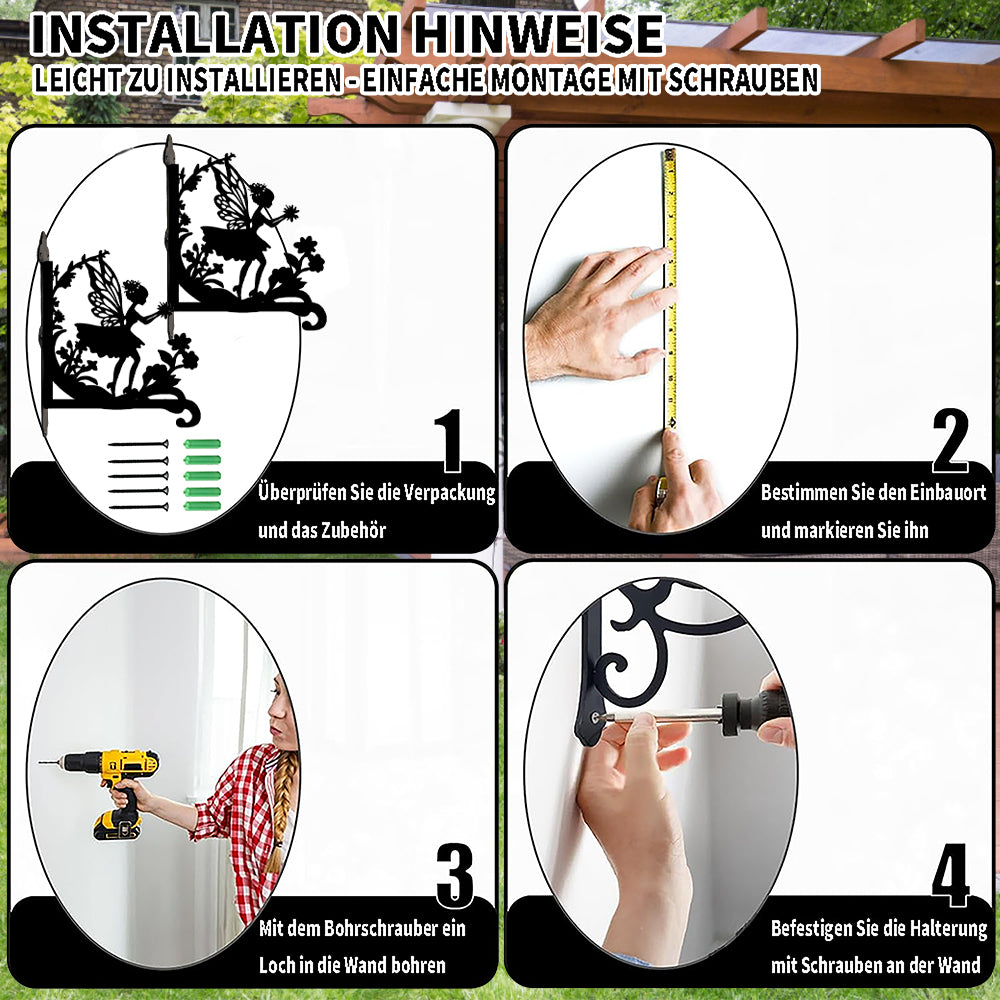 INSTALLATION HINWEISE
LEICHT ZU INSTALLIEREN - EINFACHE MONTAGE MIT SCHRAUBEN

1
Überprüfen Sie die Verpackung und das Zubehör

2
Bestimmen Sie den Einbauort und markieren Sie ihn

3
Mit dem Bohrschrauber ein Loch in die Wand bohren

4
Befestigen Sie die Halterung mit Schrauben an der Wand