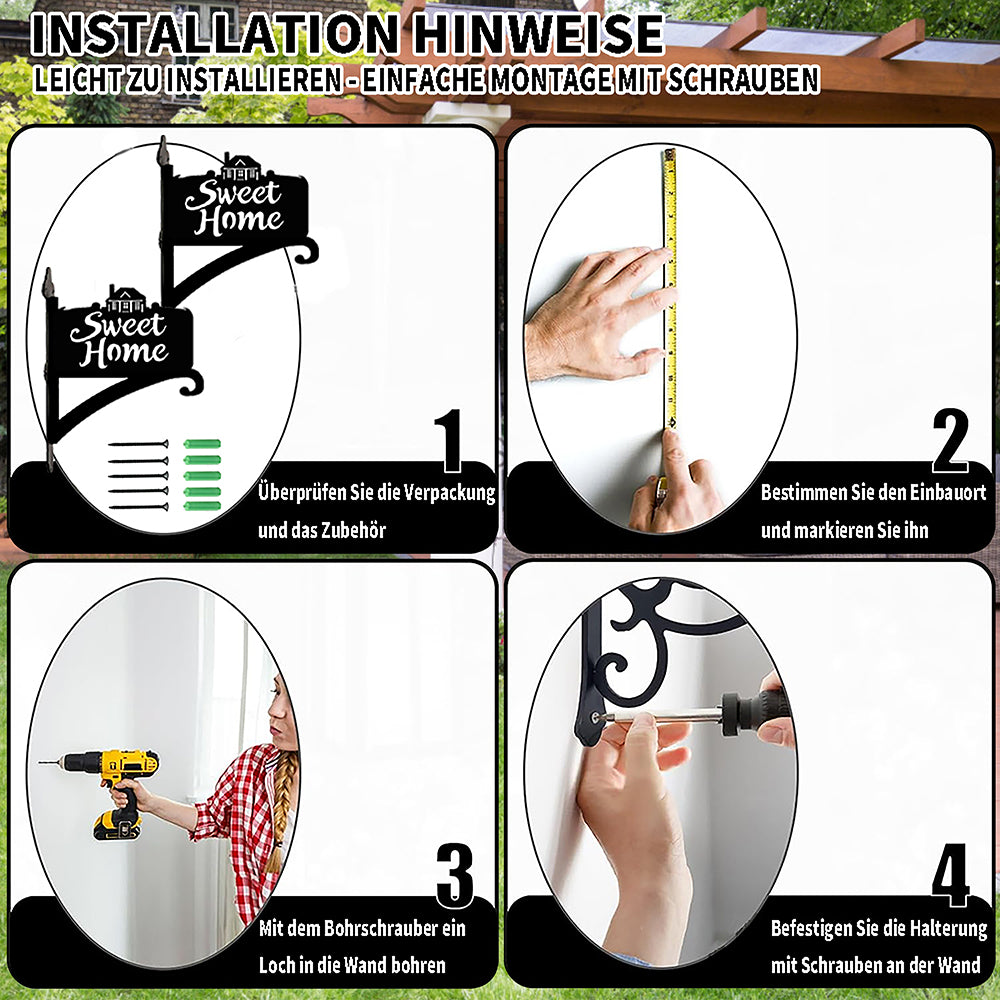 INSTALLATION HINWEISE
LEICHT ZU INSTALLIEREN - EINFACHE MONTAGE MIT SCHRAUBEN

Sweet Home

Sweet Home

1
Überprüfen Sie die Verpackung und das Zubehör

2
Bestimmen Sie den Einbauort und markieren Sie ihn

3
Mit dem Bohrschrauber ein Loch in die Wand bohren

4
Befestigen Sie die Halterung mit Schrauben an der Wand