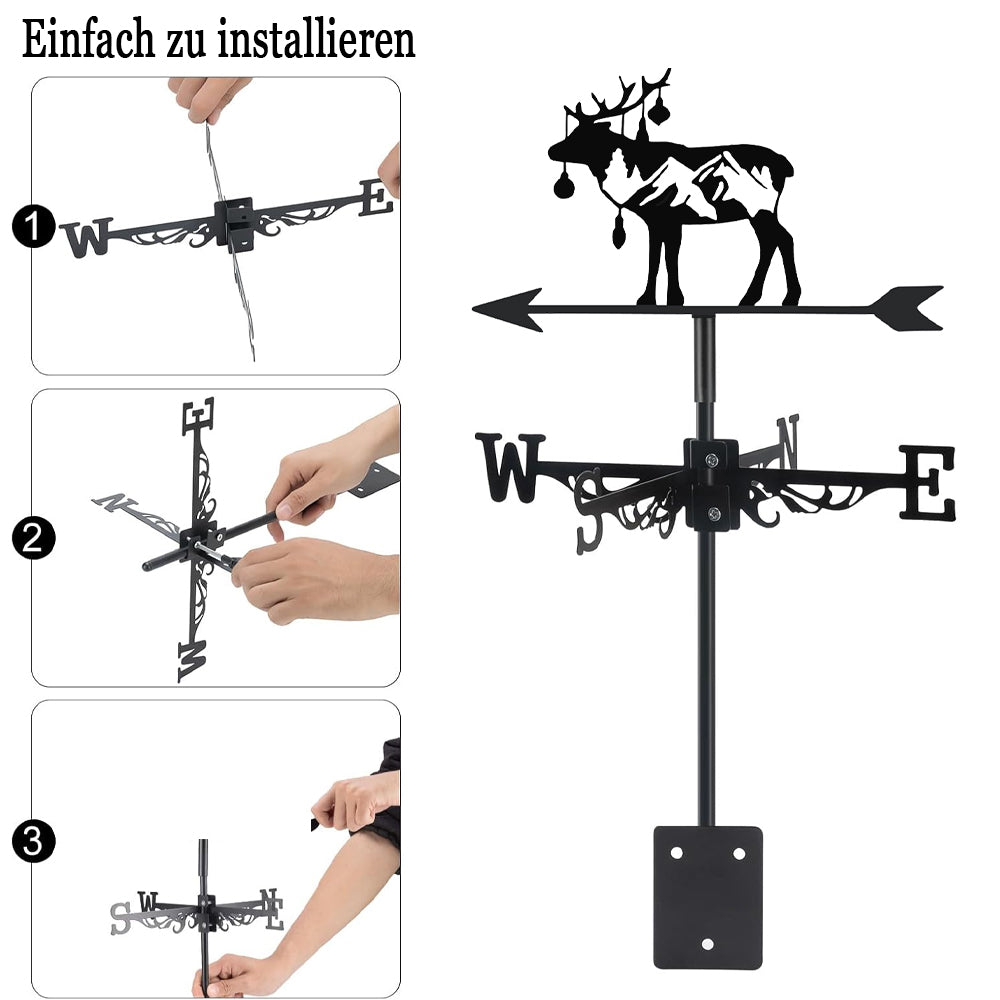 Einfach zu installieren

1
W E

2
E N W

3
S W N E

W S N E