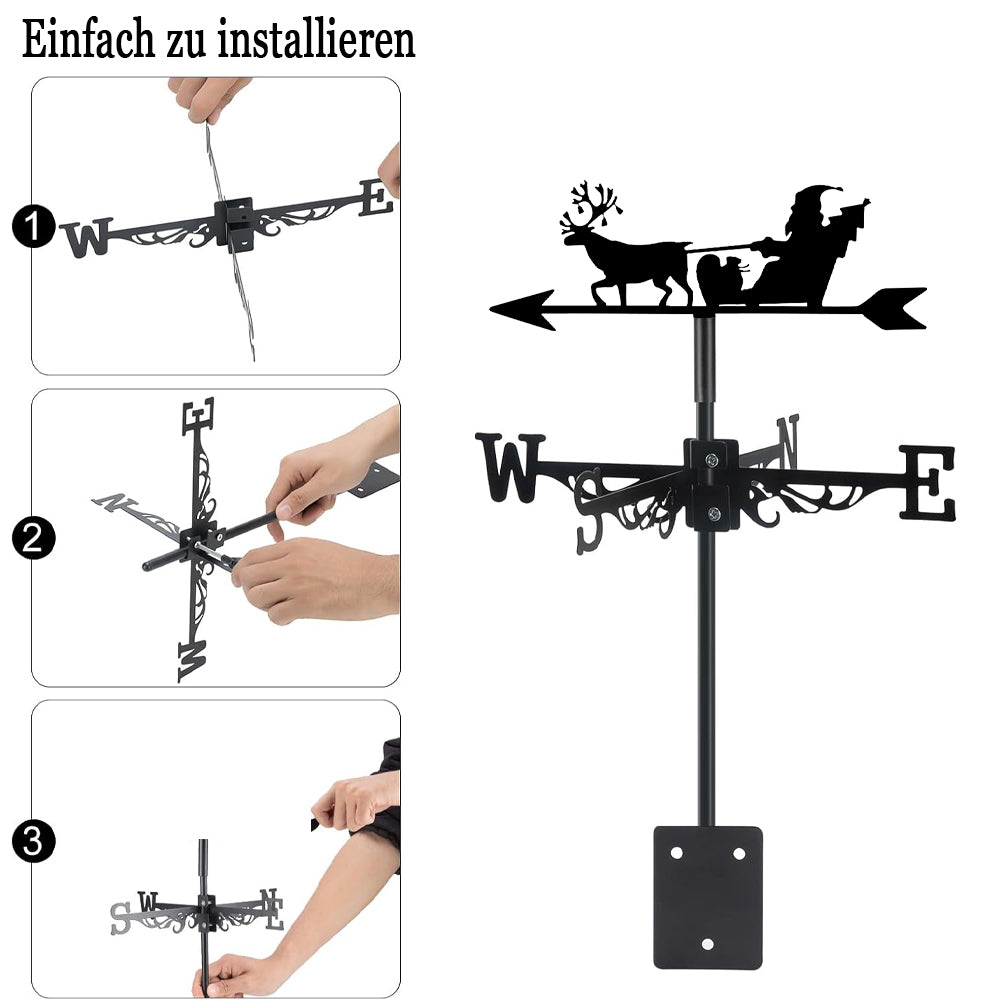 Einfach zu installieren

1
W E

2
E N W

3
S W N E

W S N E