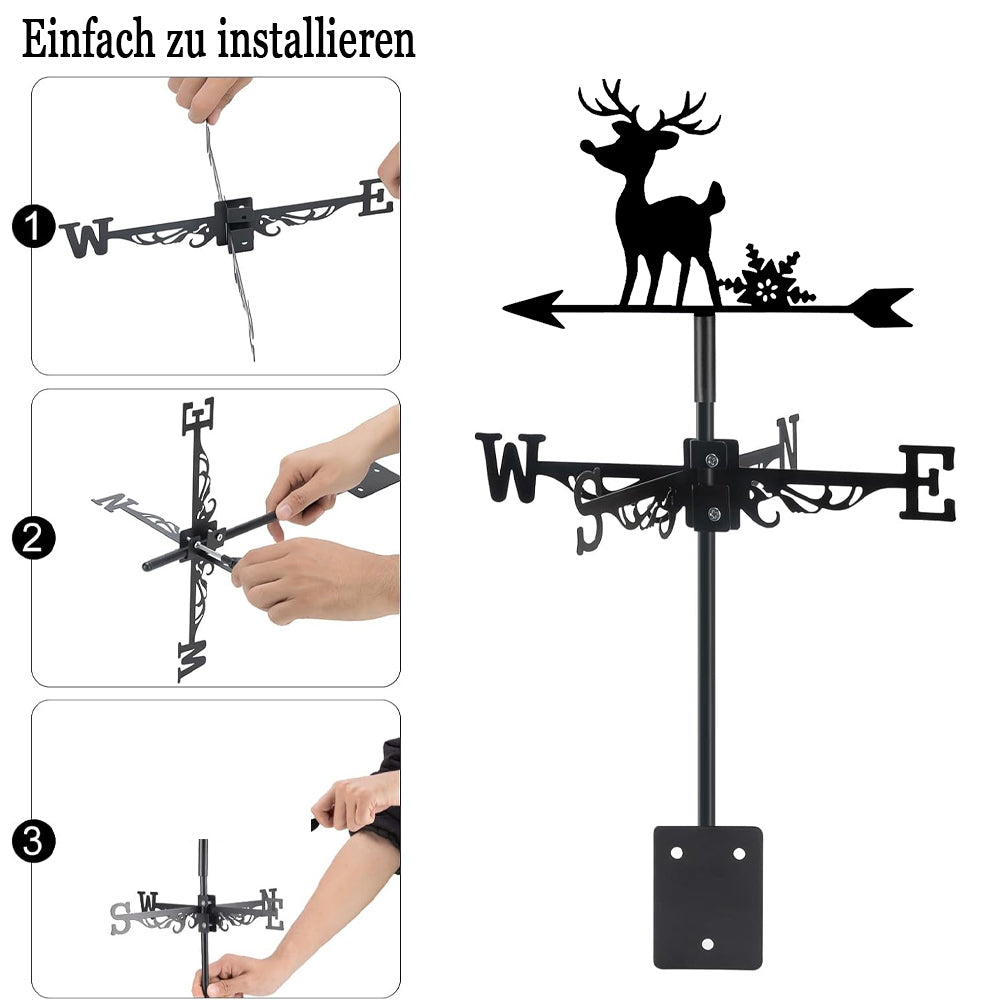 Einfach zu installieren

1
W E

2
E N W

3
S W N E

W S N E