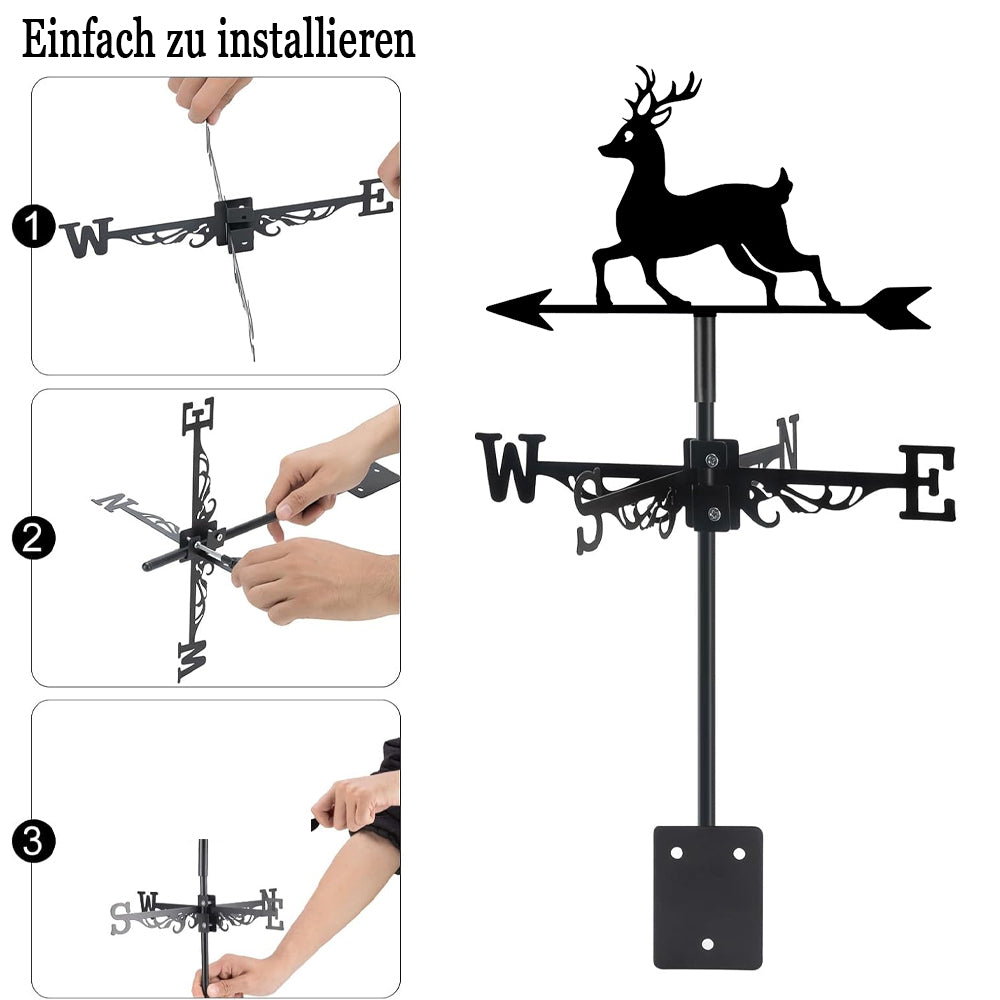 Einfach zu installieren

1

W E

2

E N W

3

S W N E

W S N E