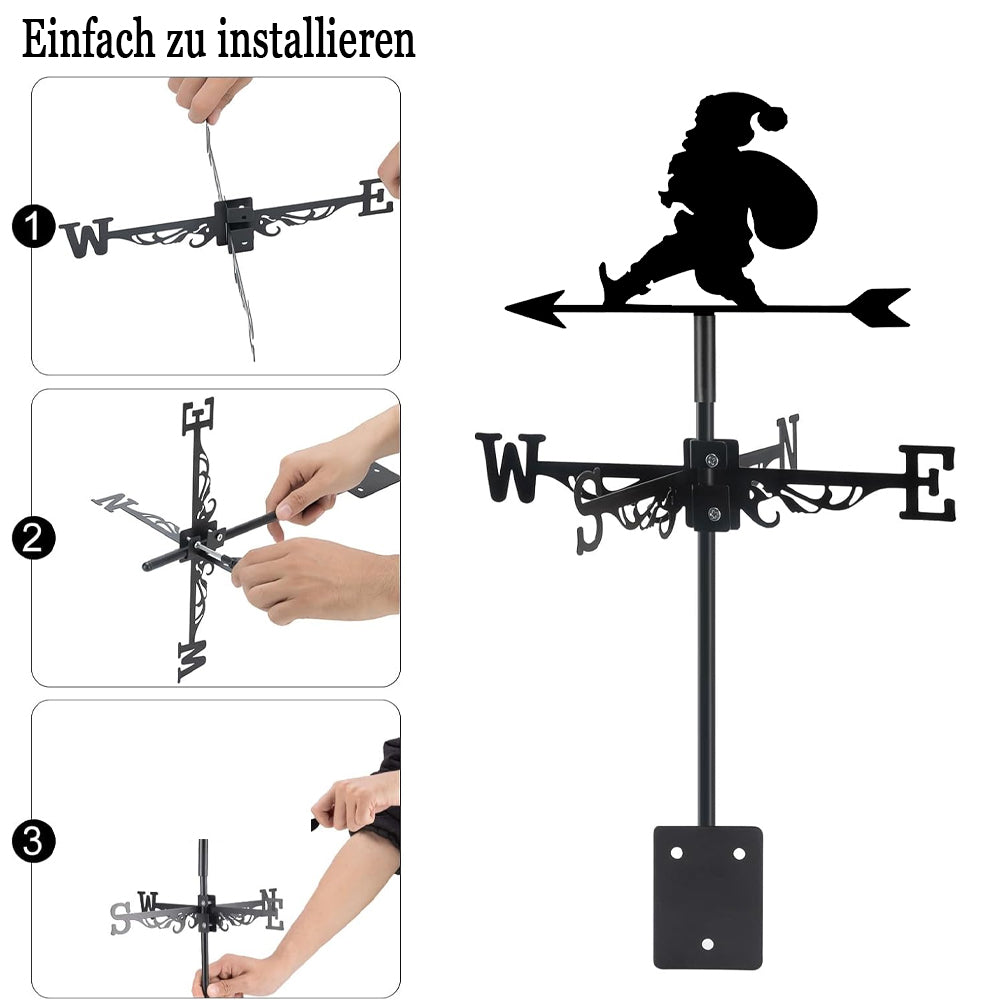 Einfach zu installieren

1
W E

2
E
N
W

3
S W N E

W S N E