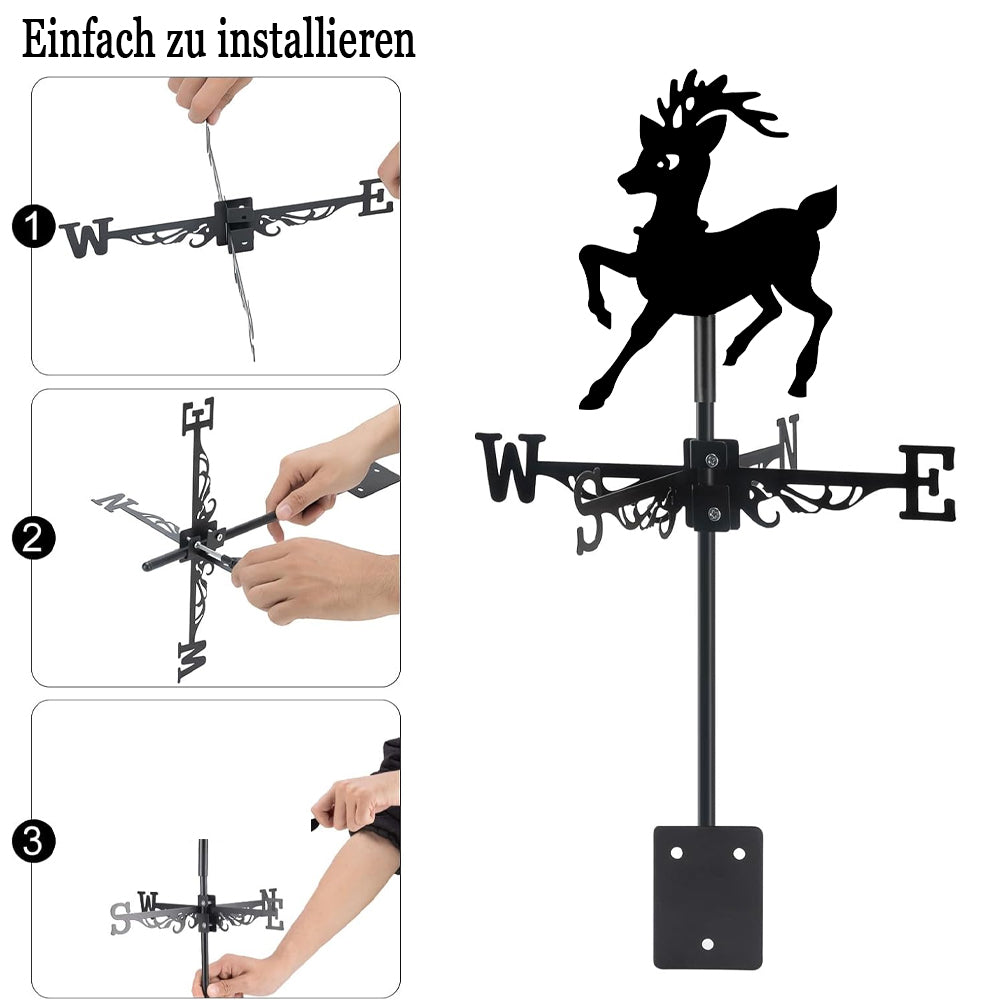 Einfach zu installieren

1
W E

2
E N W

3
S W N E

W S N E