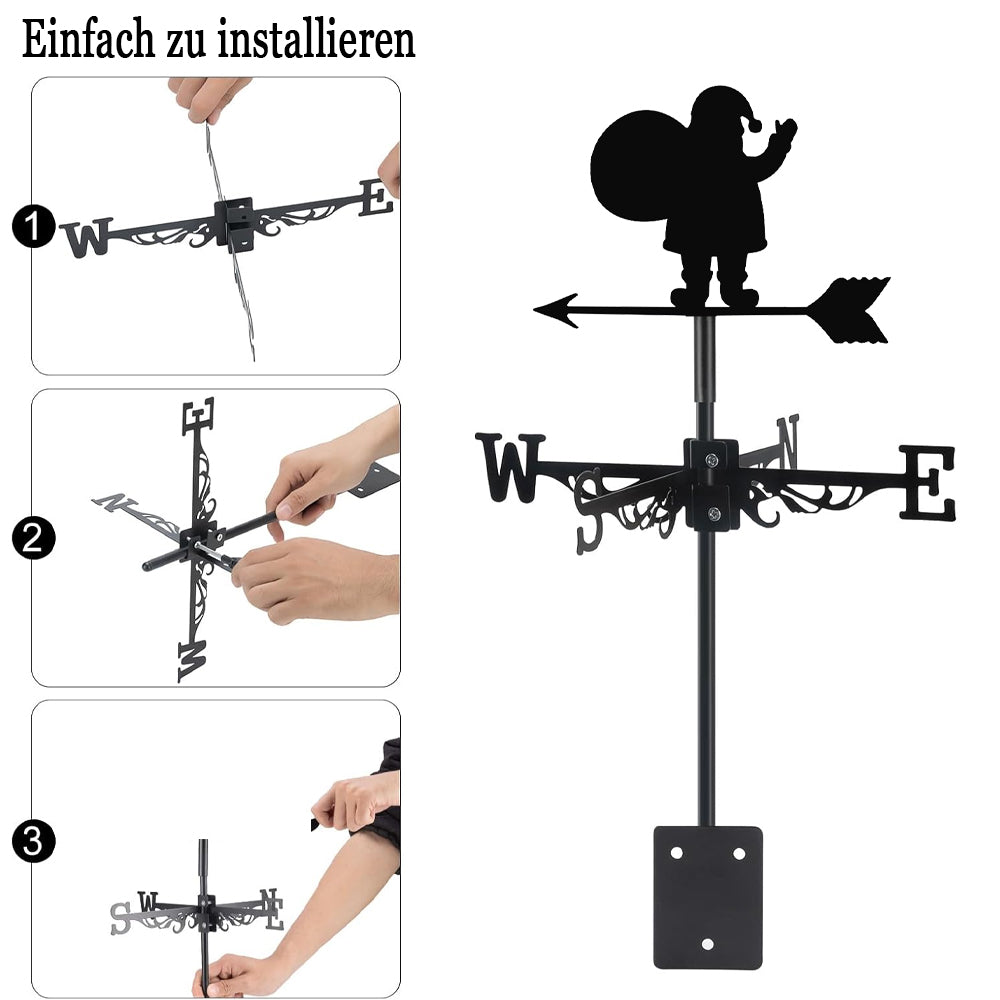 Einfach zu installieren

1
W E

2
E N W

3
S W N E

W S N E