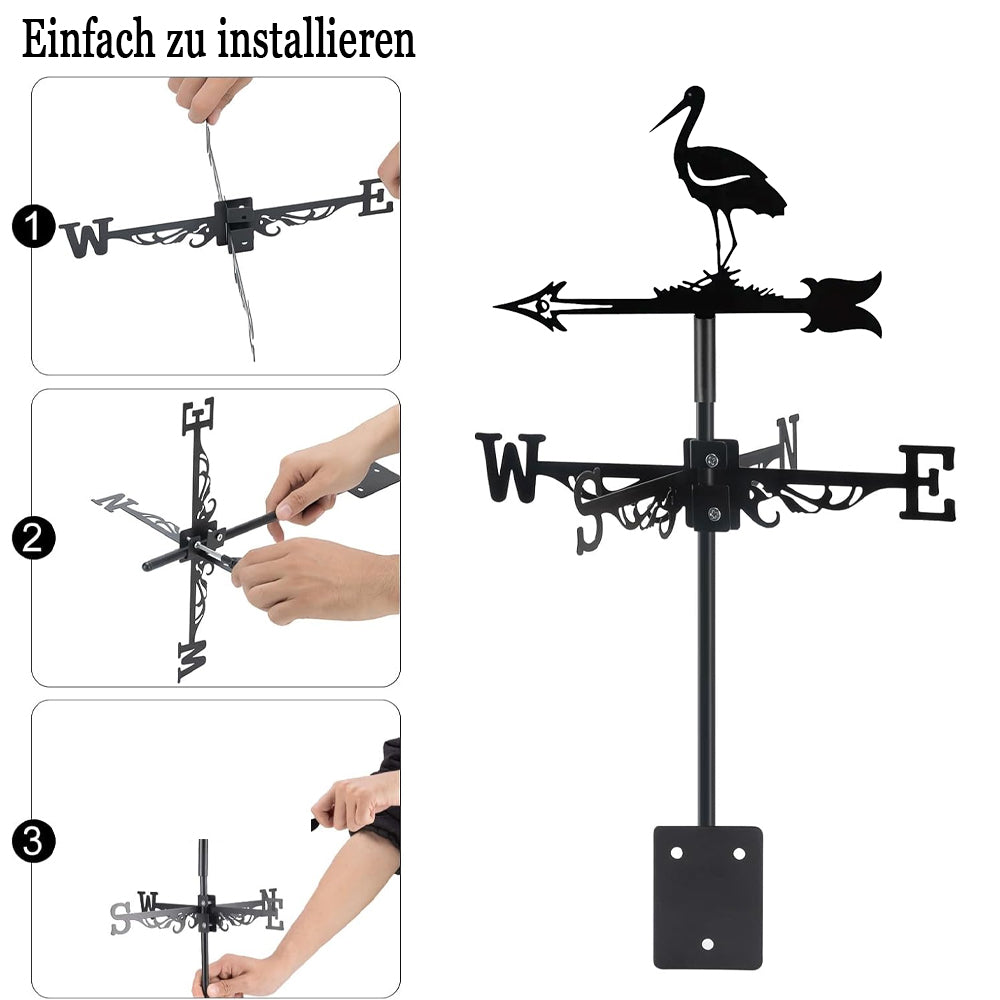 Einfach zu installieren

1
W E

2
E N W

3
S W N E

W S N E