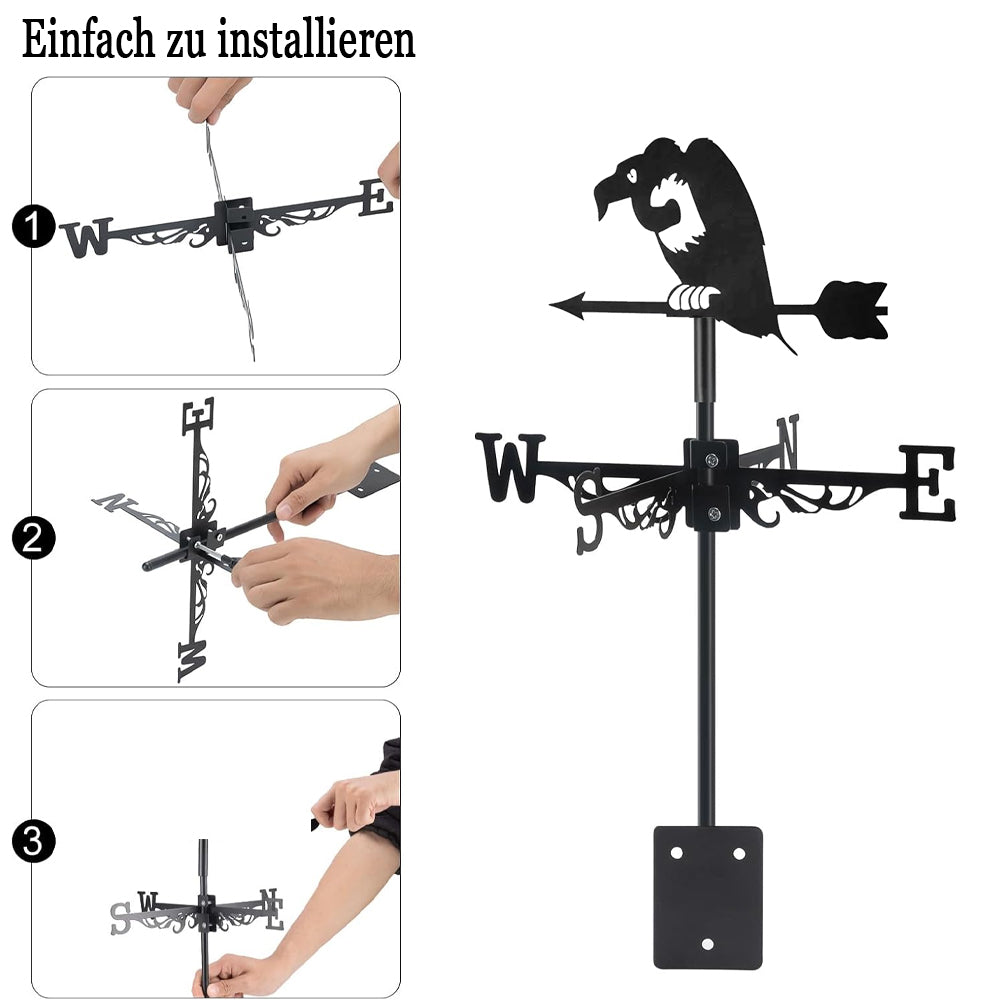 Einfach zu installieren

1
W E

2
E N W

3
S W N E

W S N E