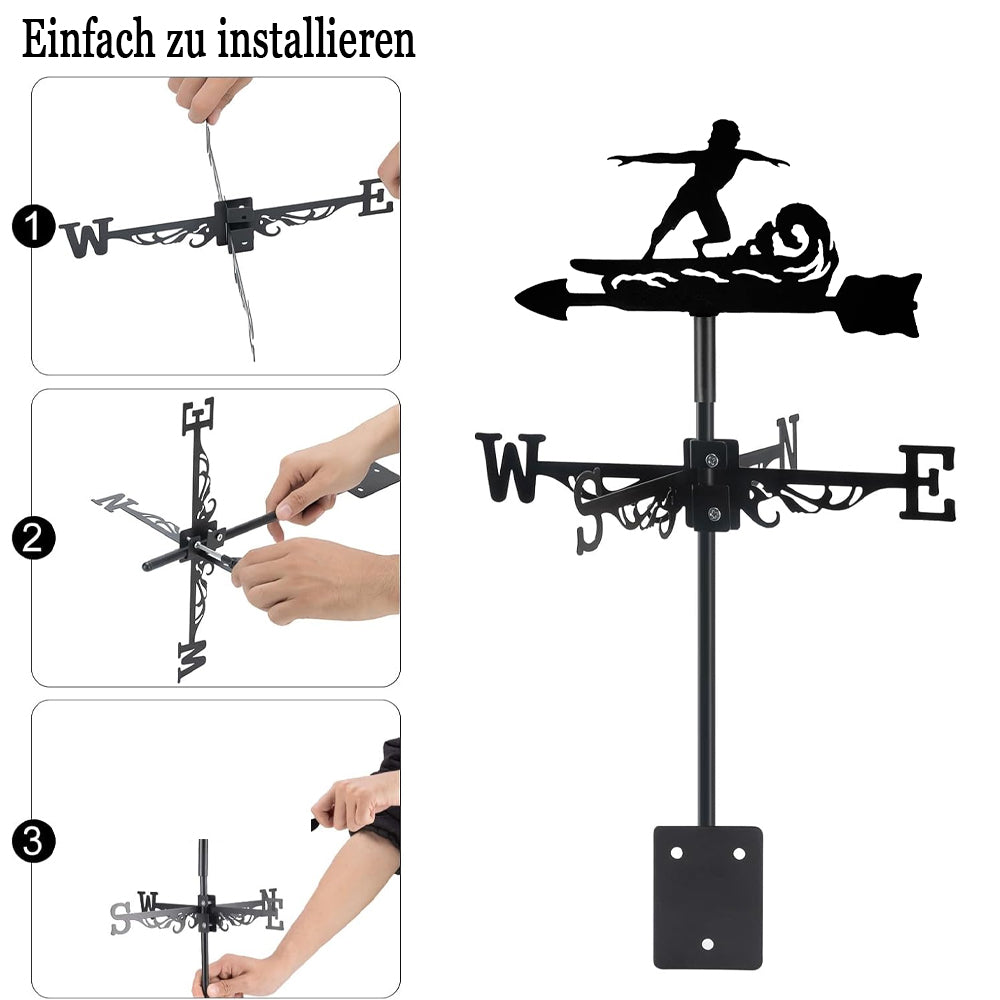 Einfach zu installieren

1
W E

2
E N W

3
S W N E

W S N E