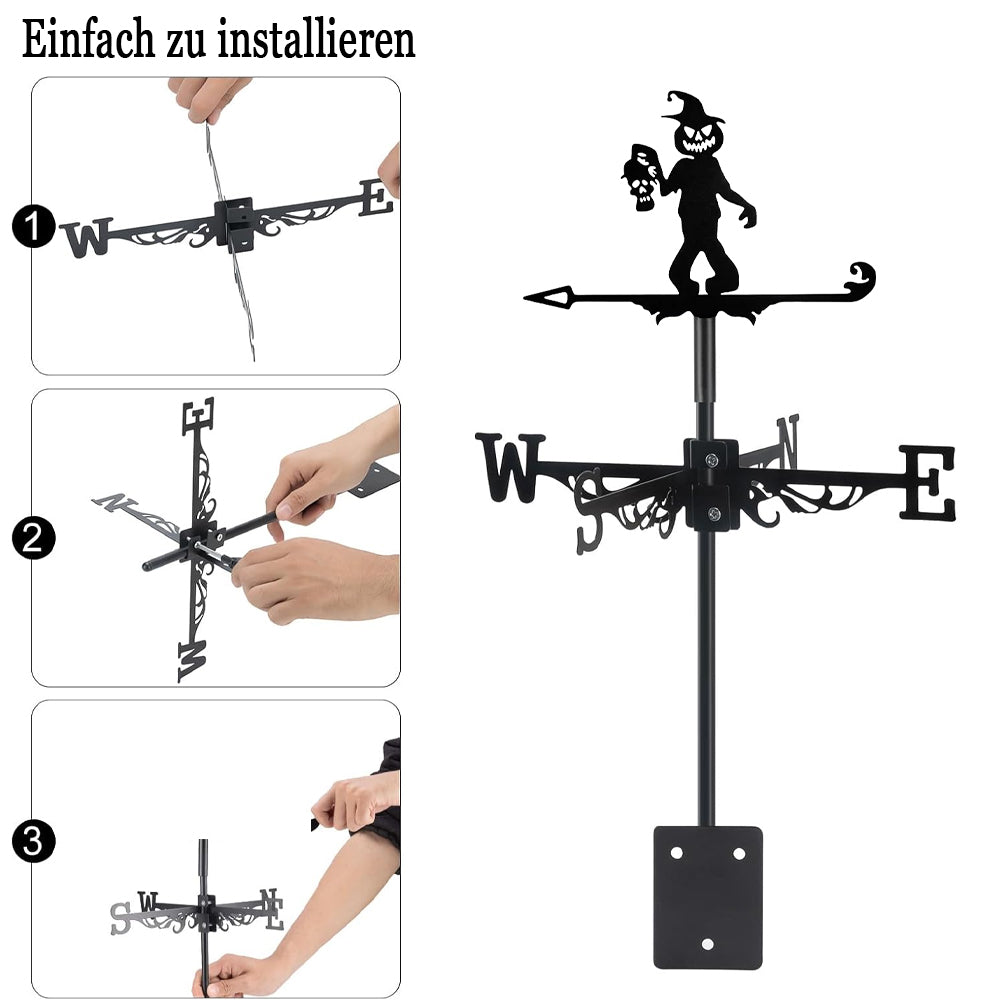 Einfach zu installieren

1
W E

2
E N W

3
S W N E

W S N E