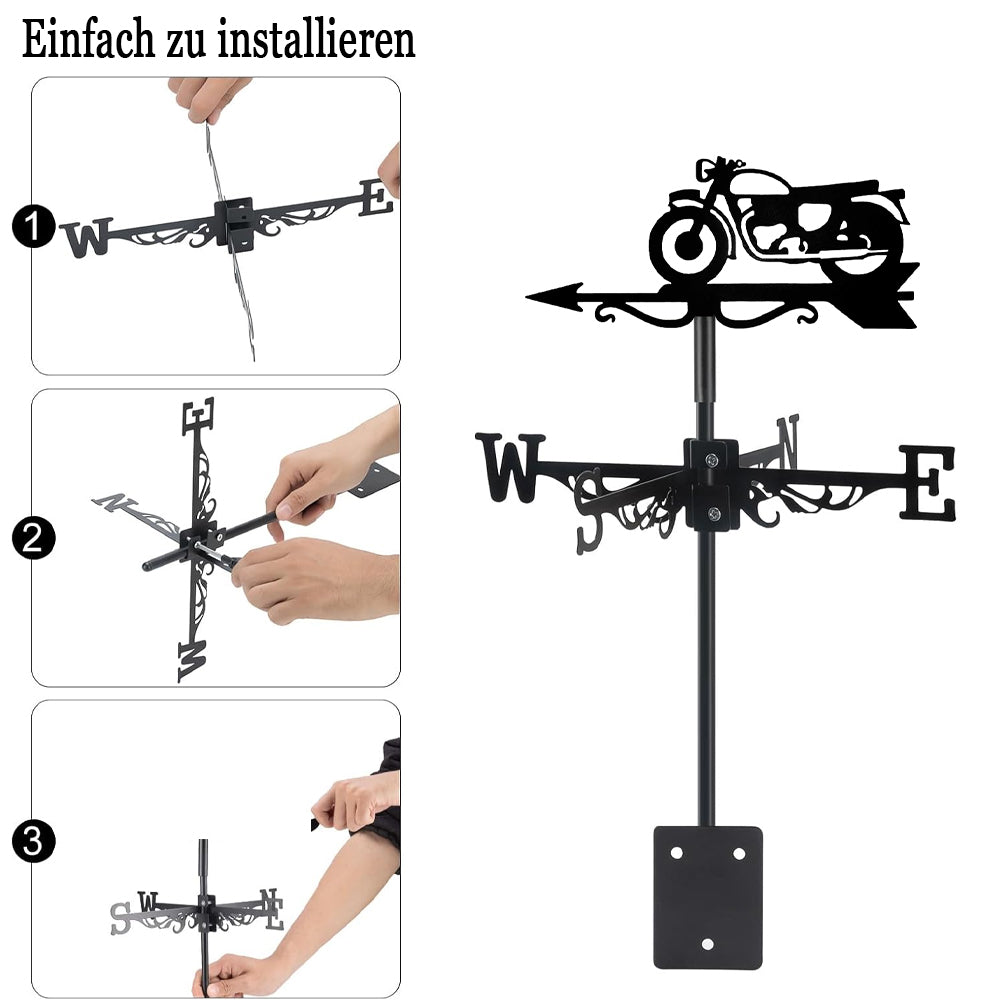 Einfach zu installieren

1
W E

2
E N W

3
S W N E

W S N E