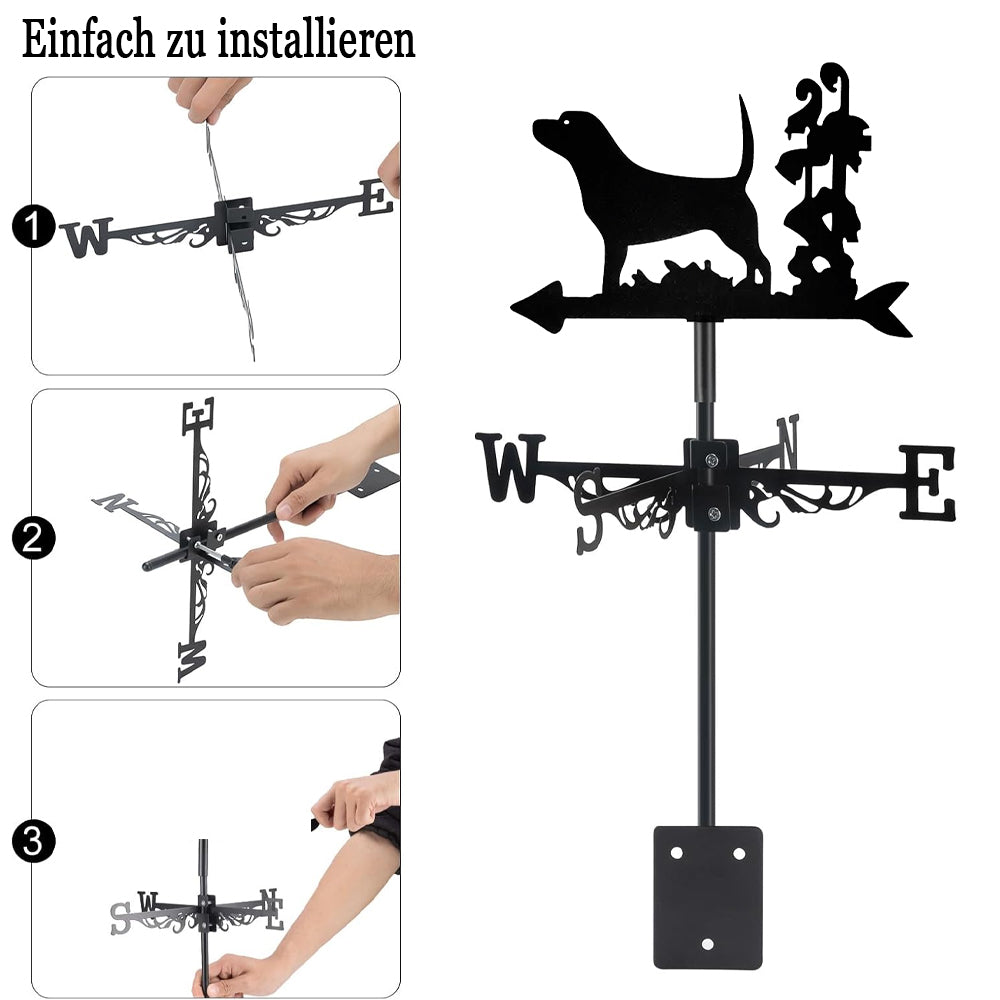 Einfach zu installieren

1
W E

2
E N W

3
S W N E

W S N E