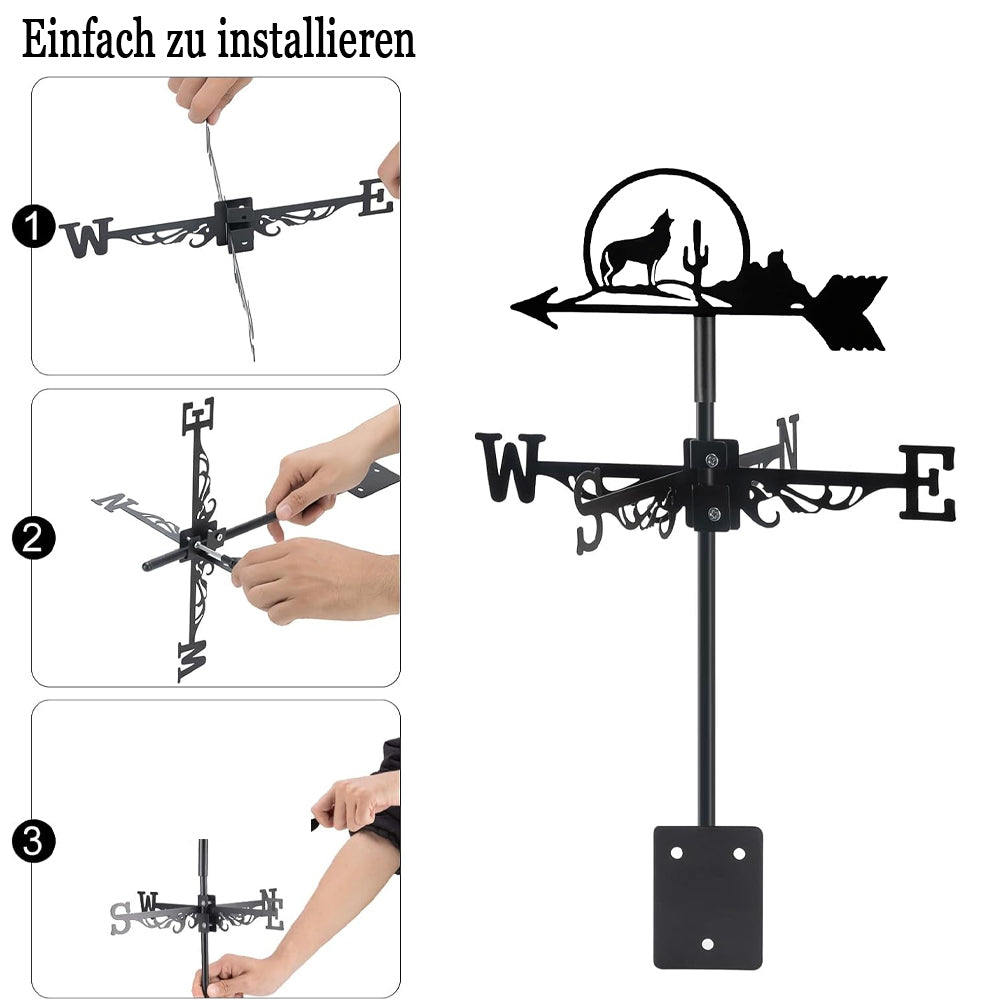 Einfach zu installieren

1
W E

2
E N W

3
S W N E

W S N E