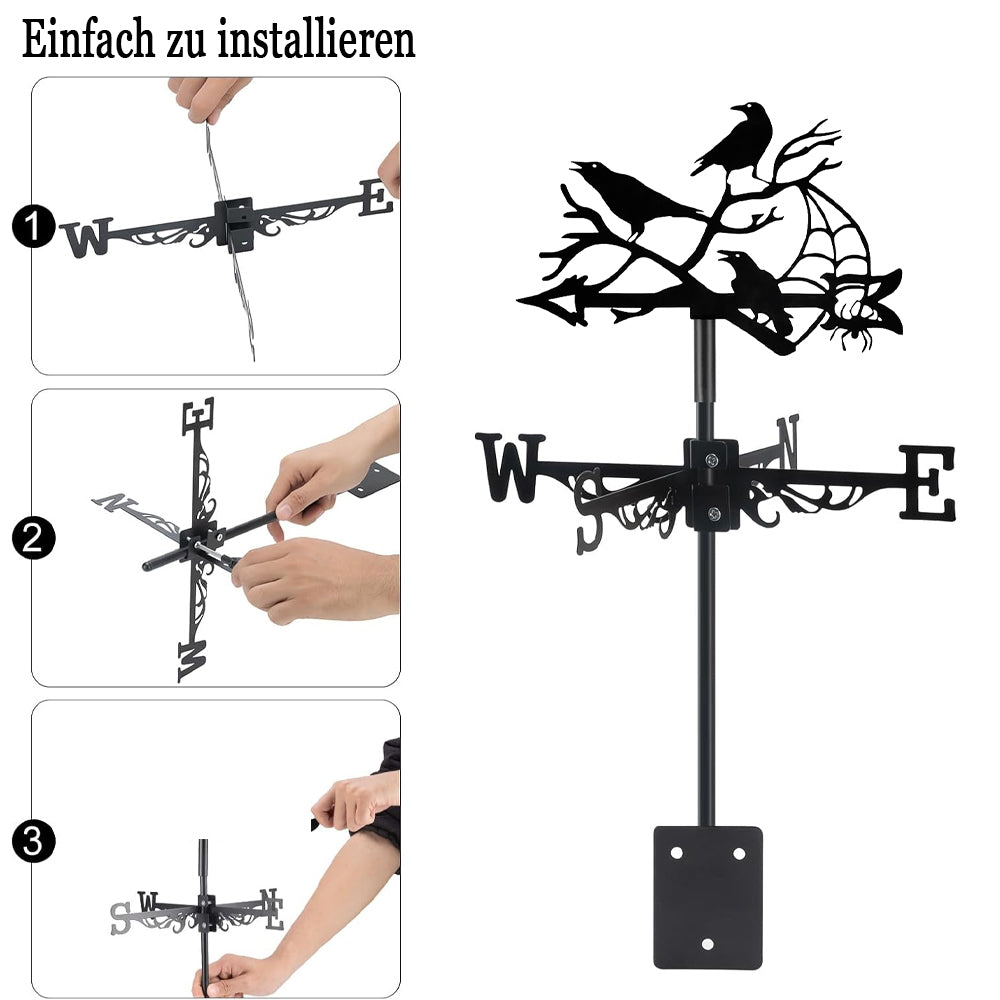 Einfach zu installieren

1
W E

2
E N W

3
S W N E

W S N E