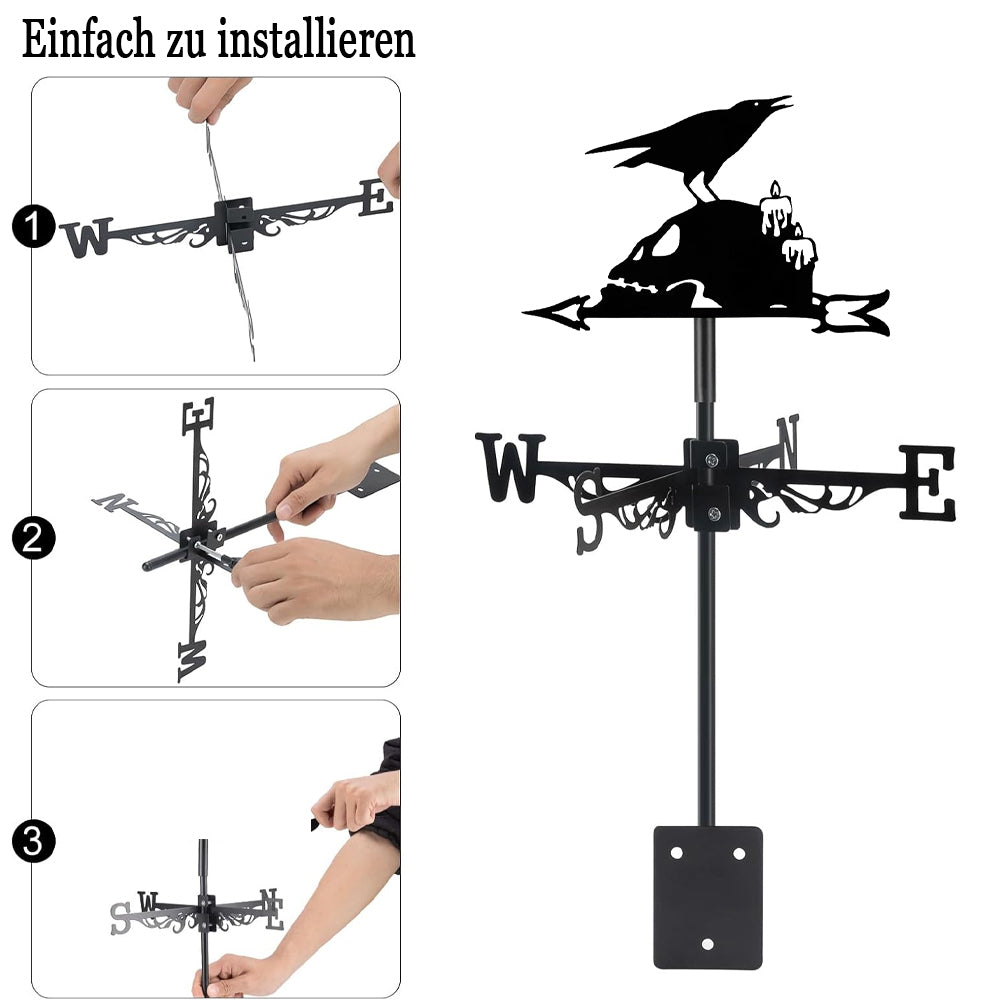 Einfach zu installieren

1
W
E

2
E
N
W

3
S
W
N
E

W
S
N
E