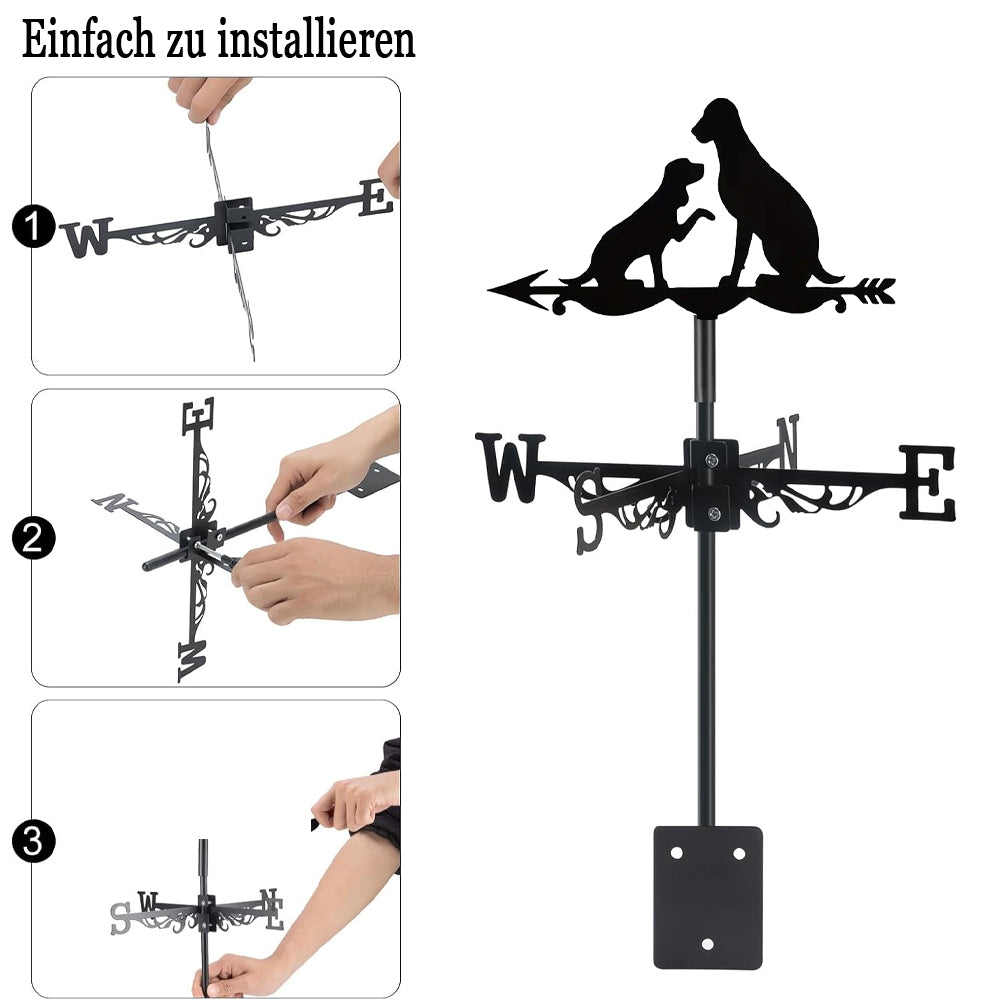 Einfach zu installieren

1
W E

2
E N W

3
S W N E

W S N E