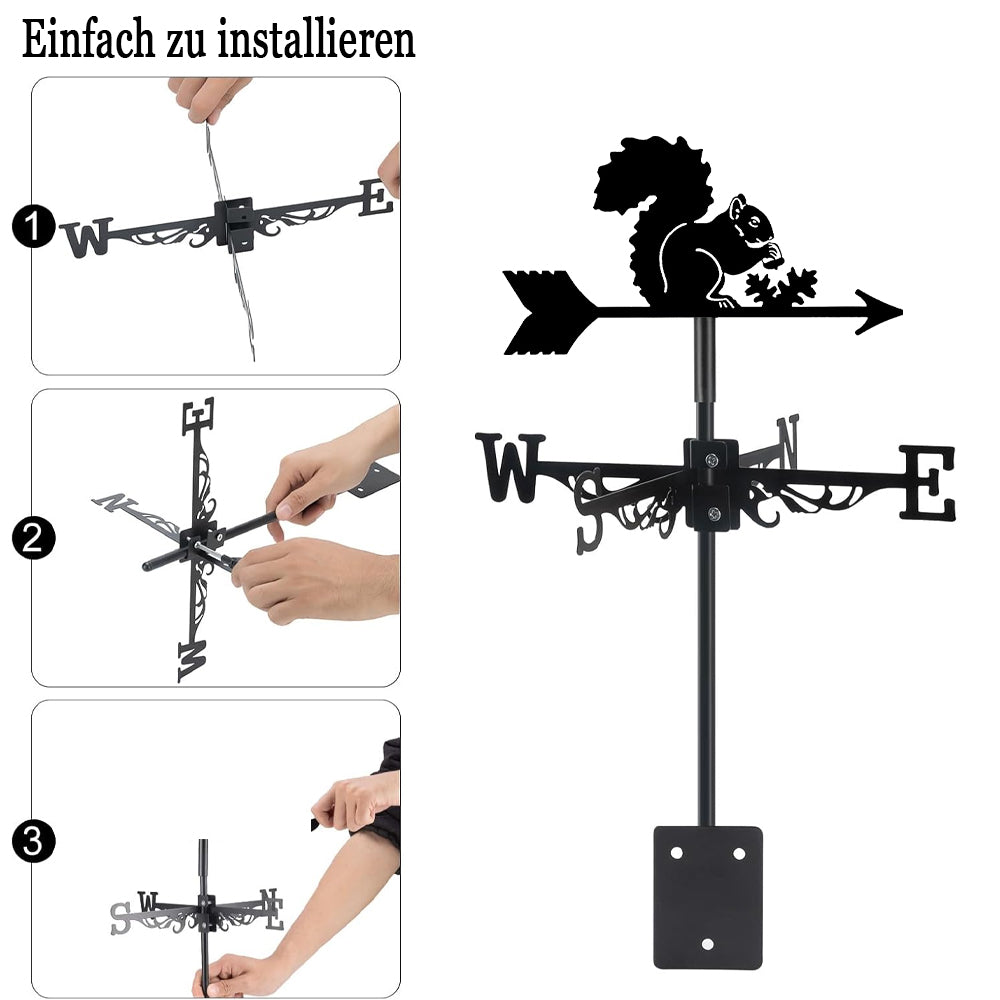 Einfach zu installieren

1
W E

2
E N W

3
S W N E

W S N E