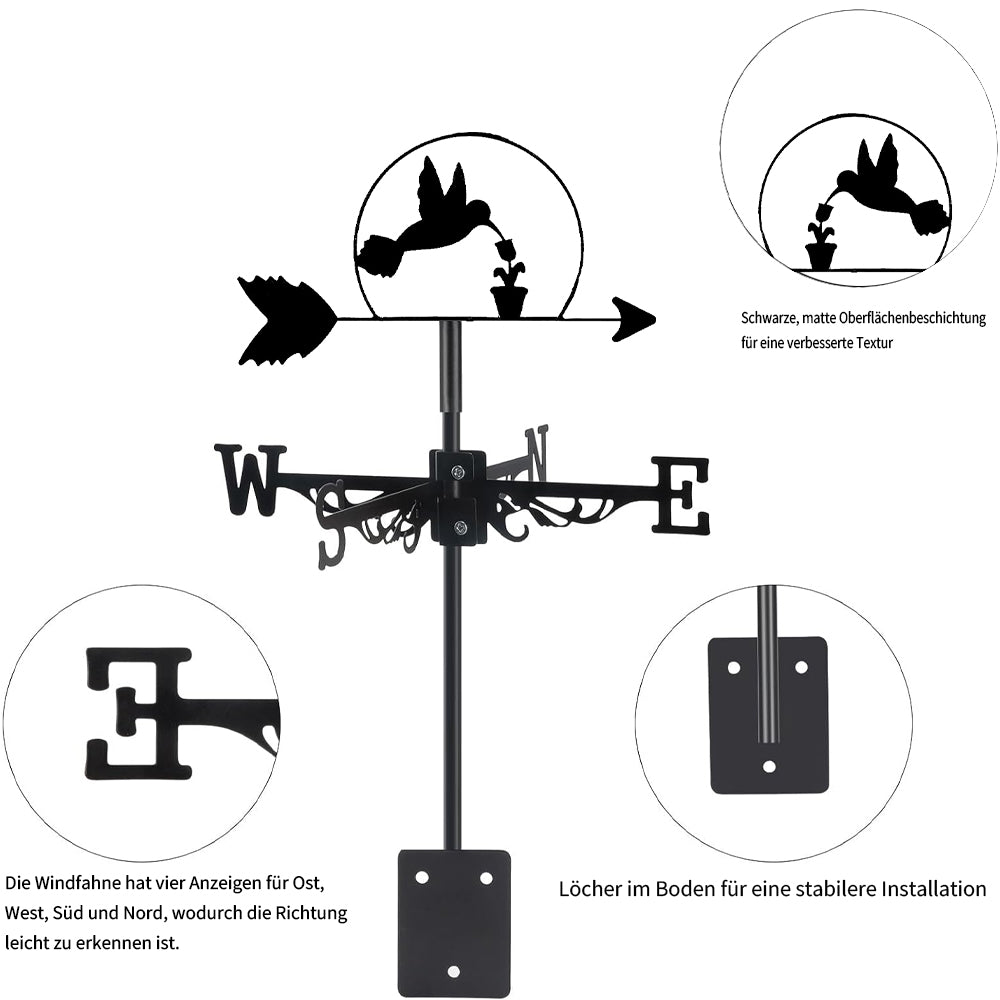 Schwarze, matte Oberflächenbeschichtung für eine verbesserte Textur

W

S

N

E

E

Die Windfahne hat vier Anzeigen für Ost, West, Süd und Nord, wodurch die Richtung leicht zu erkennen ist.

Löcher im Boden für eine stabilere Installation