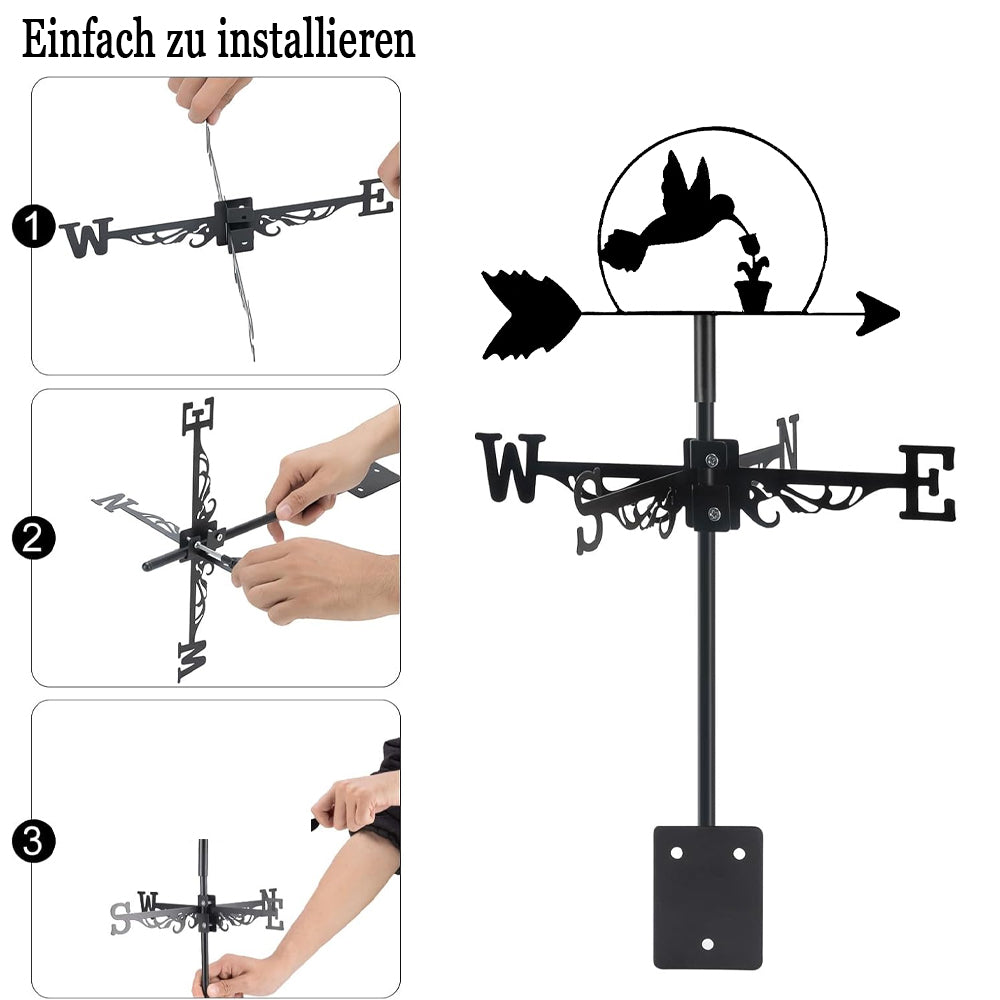 Einfach zu installieren

1
W E

2
E N W

3
S W N E

W S N E