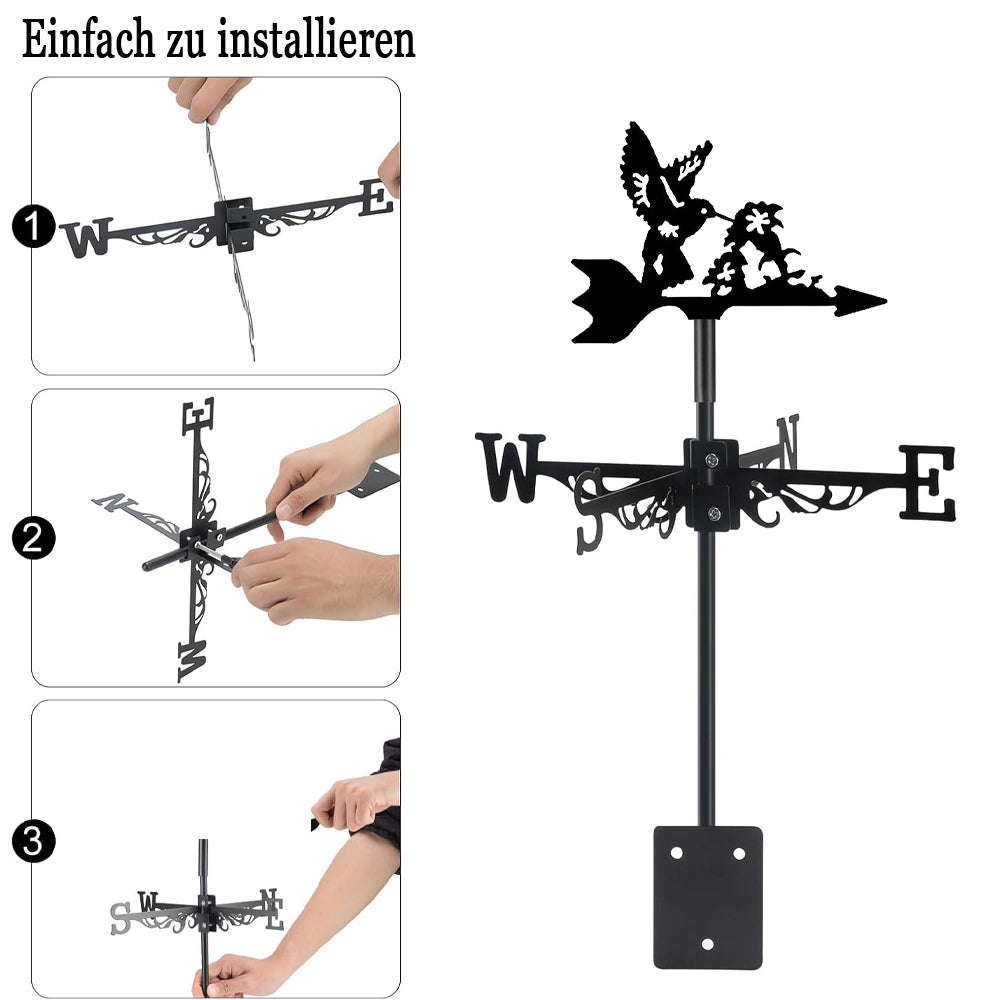 Einfach zu installieren

1
W E

2
E N W

3
S W N E

W S N E