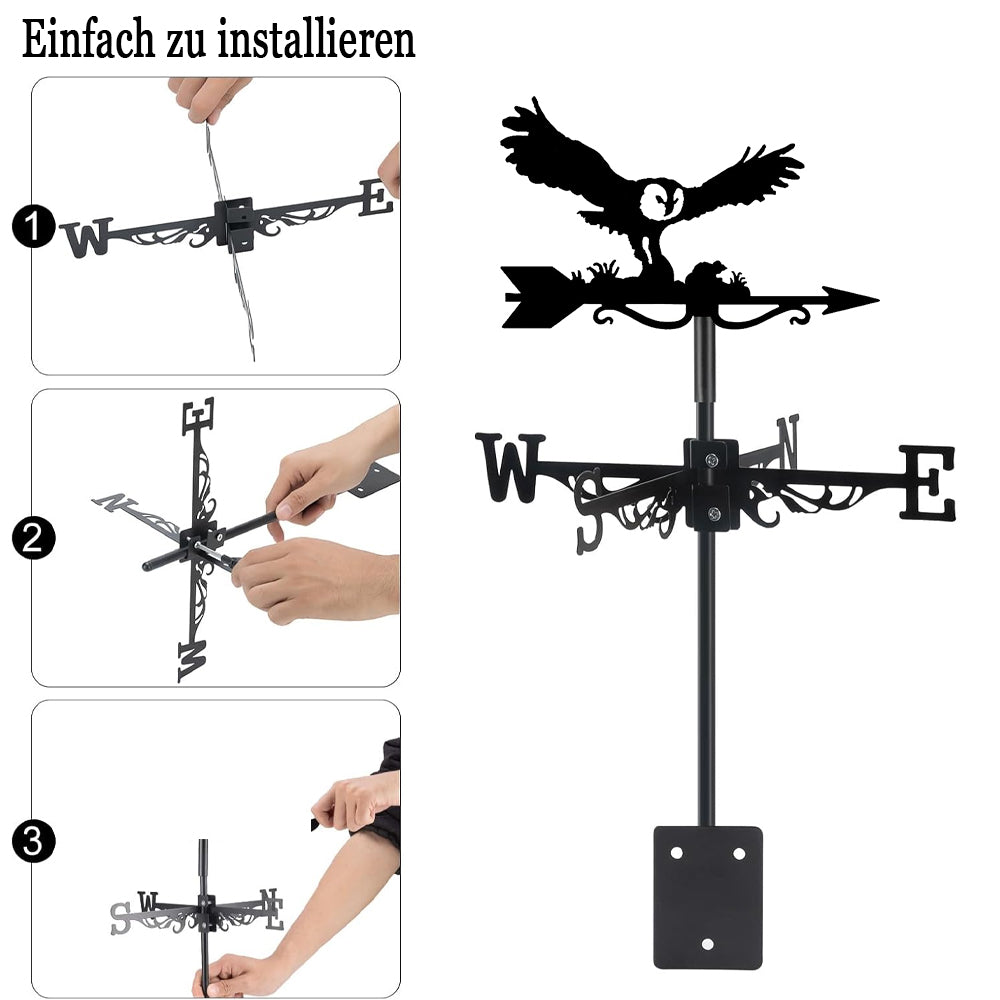 Einfach zu installieren

1
W E

2
E N W

3
S W N E

W S N E