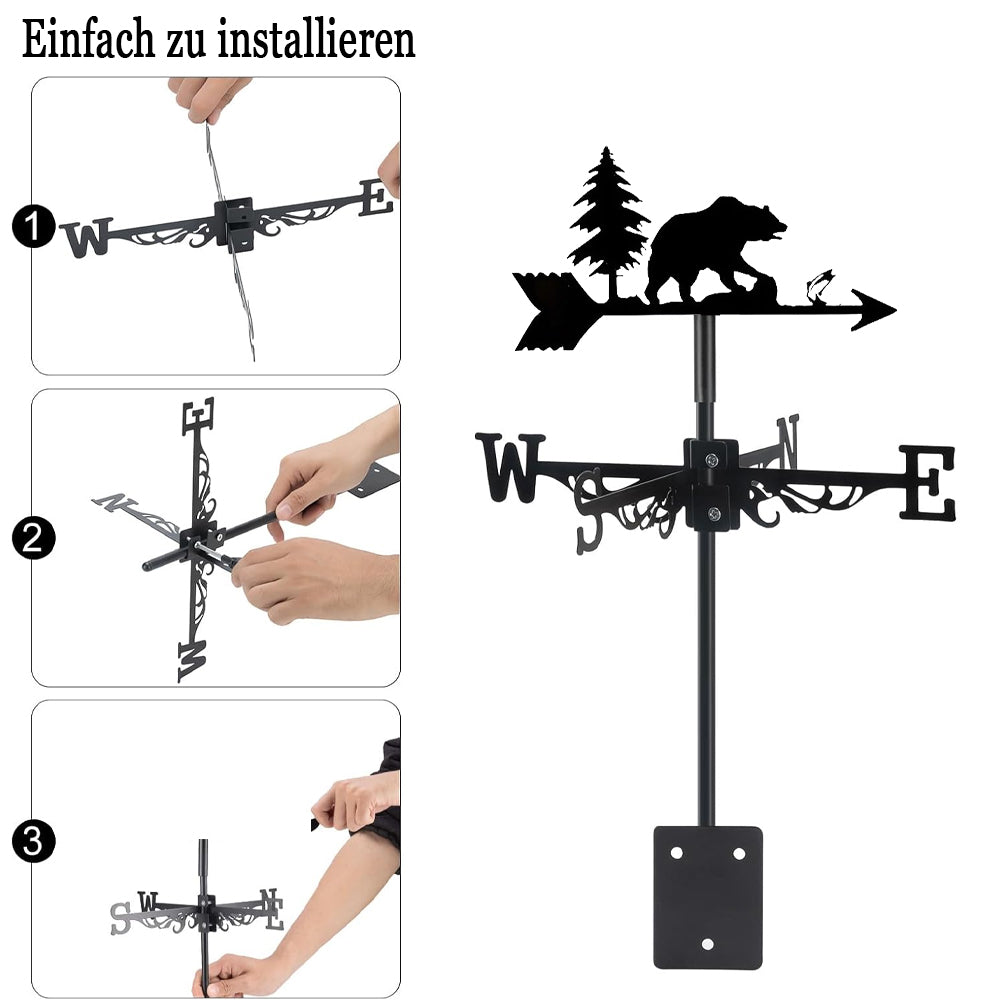 Einfach zu installieren

1
W E

2
E N W

3
S W N E

W S N E