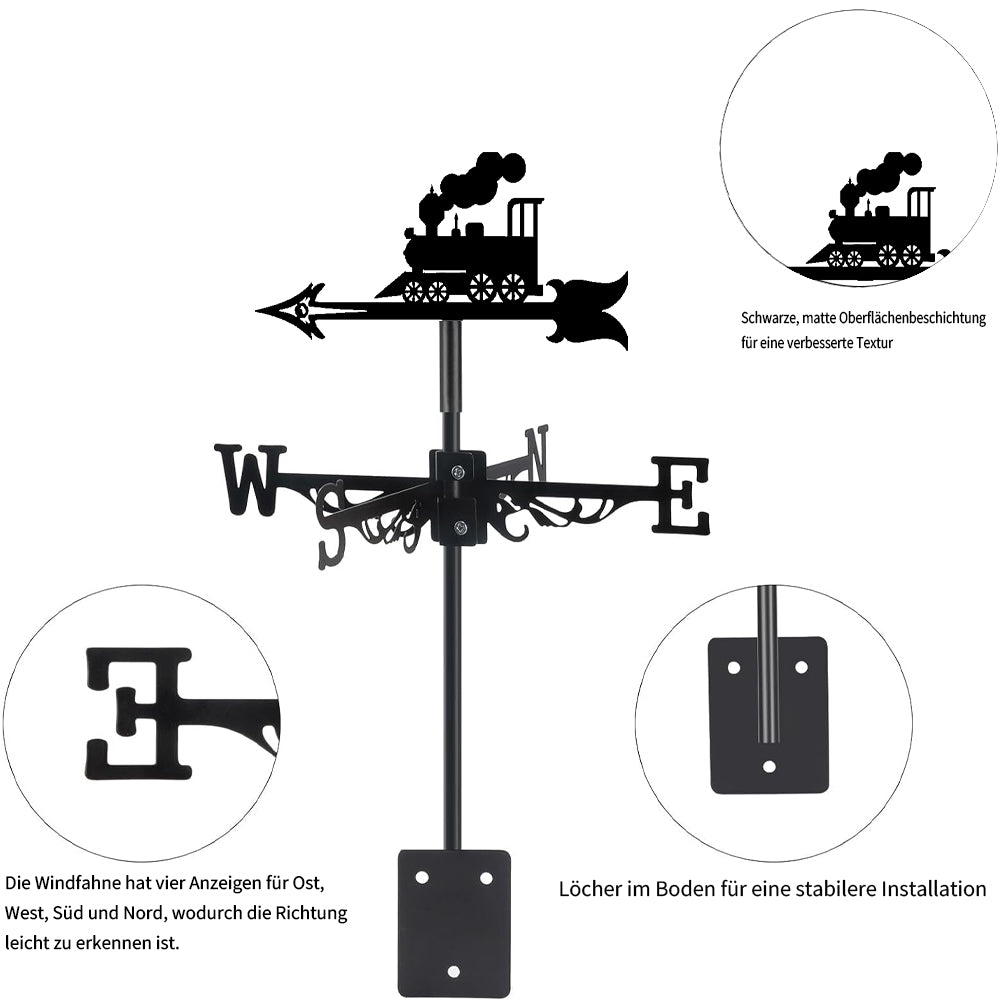 Schwarze, matte Oberflächenbeschichtung für eine verbesserte Textur

W

S

N

E

E

Die Windfahne hat vier Anzeigen für Ost, West, Süd und Nord, wodurch die Richtung leicht zu erkennen ist.

Löcher im Boden für eine stabilere Installation