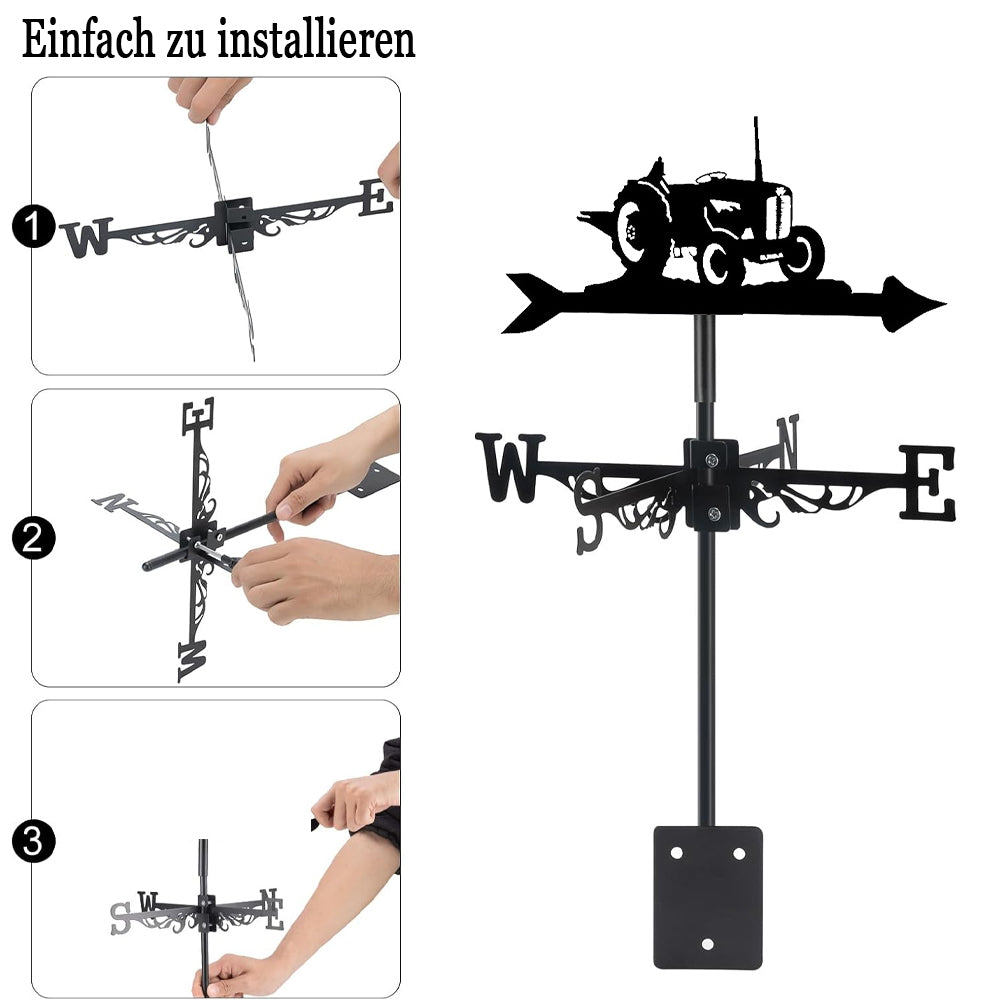 Einfach zu installieren

1
W E

2
E N W

3
S W N E

W S N E