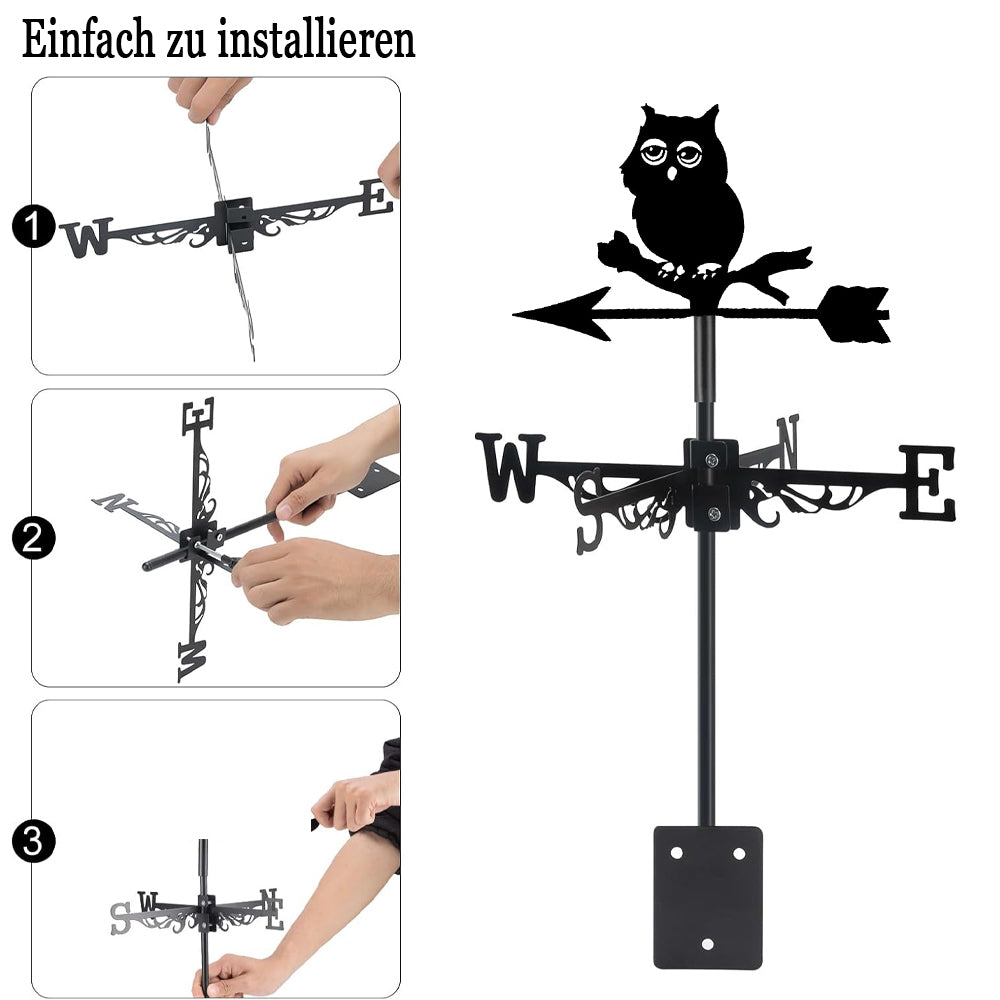 Einfach zu installieren

1
W E

2
E N W

3
S W N E

W S N E