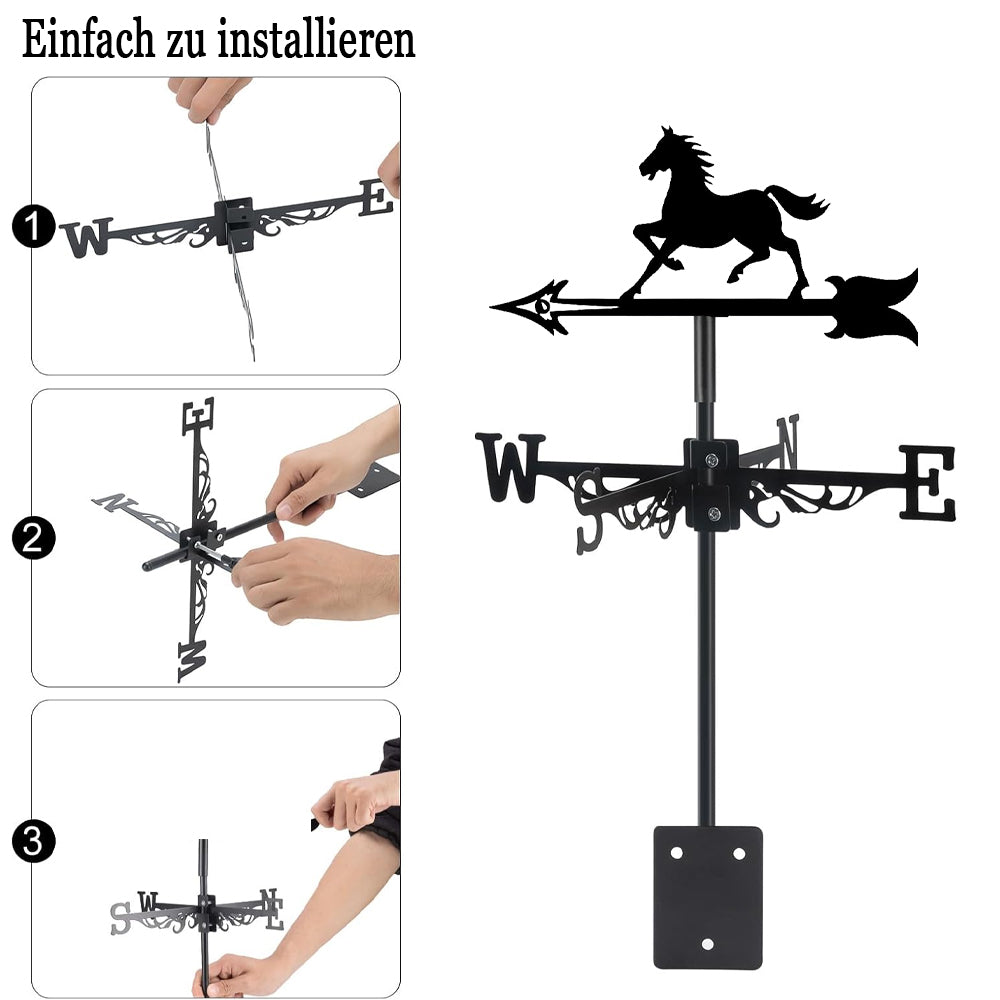 Einfach zu installieren

1
W
E

2
E
N
W

3
S
W
N
E

W
S
N
E