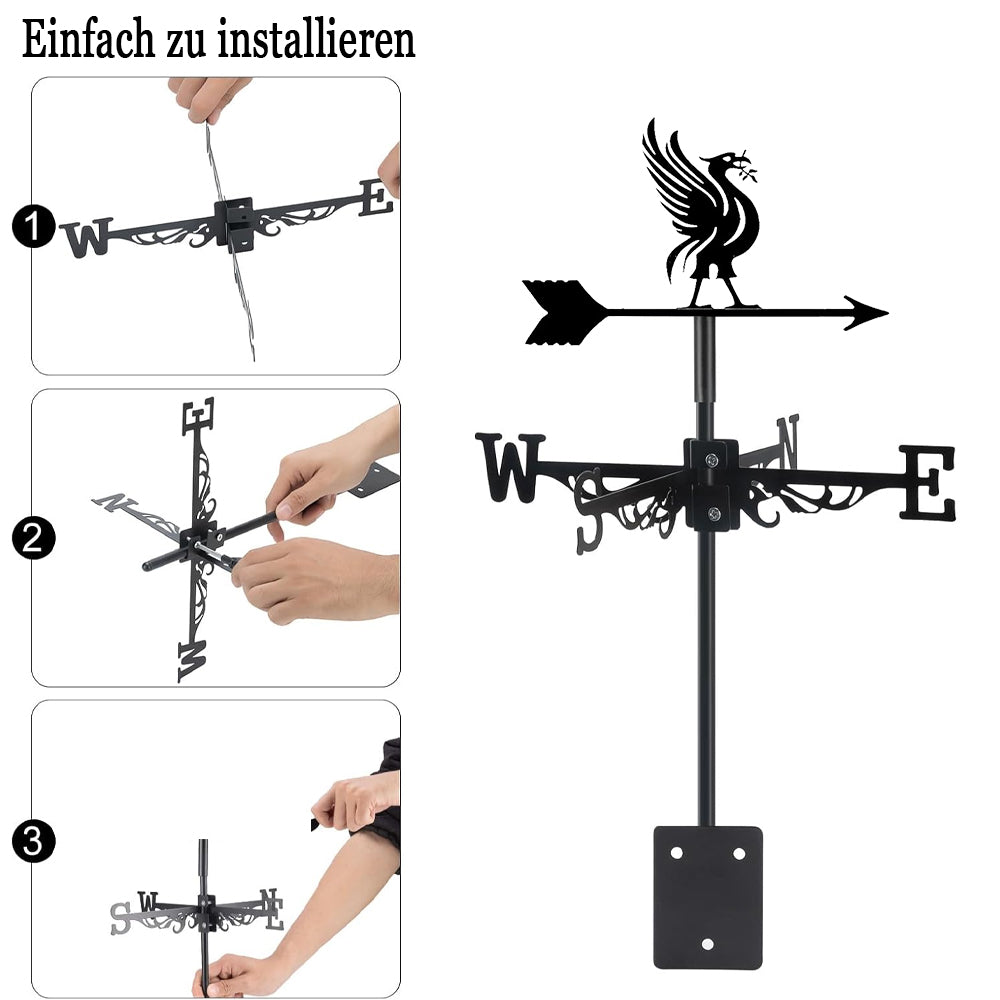 Einfach zu installieren

1
W E

2
E N W

3
S W N E

W S N E