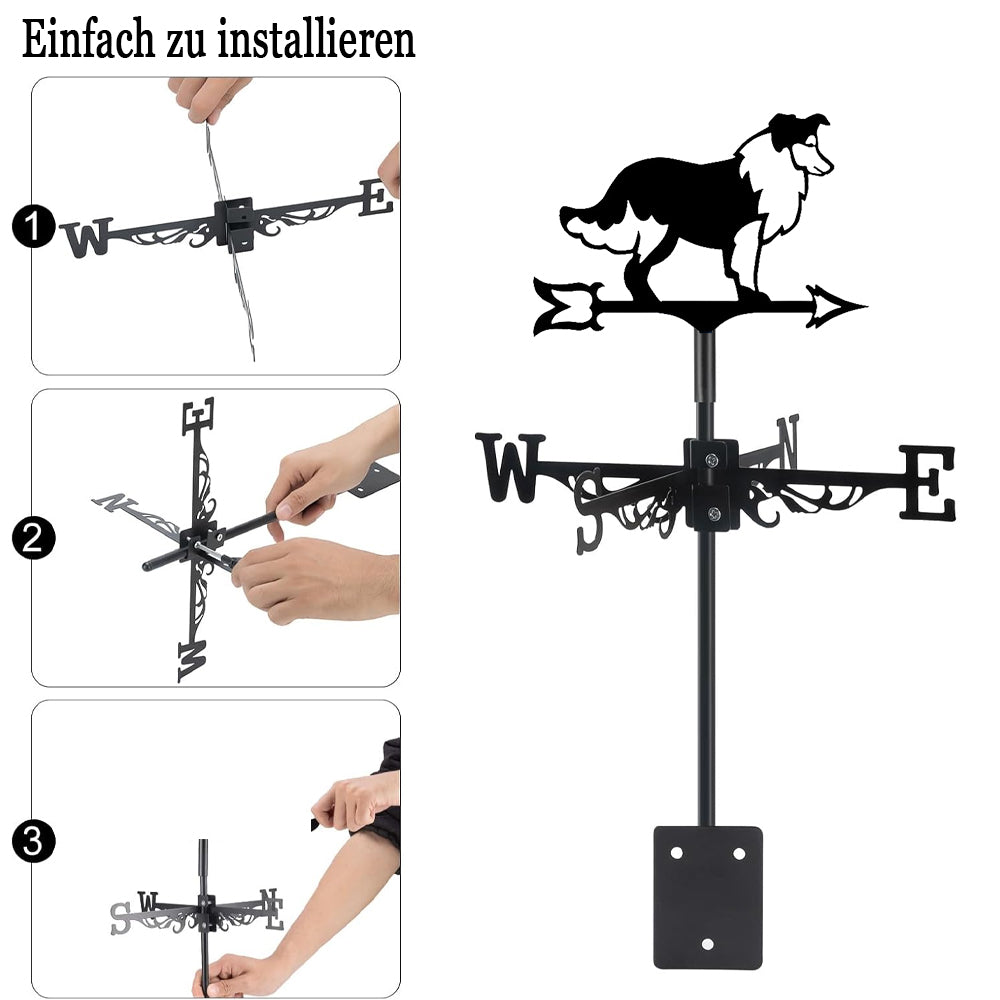 Einfach zu installieren

1
W E

2
E N W

3
S W N E

W S N E