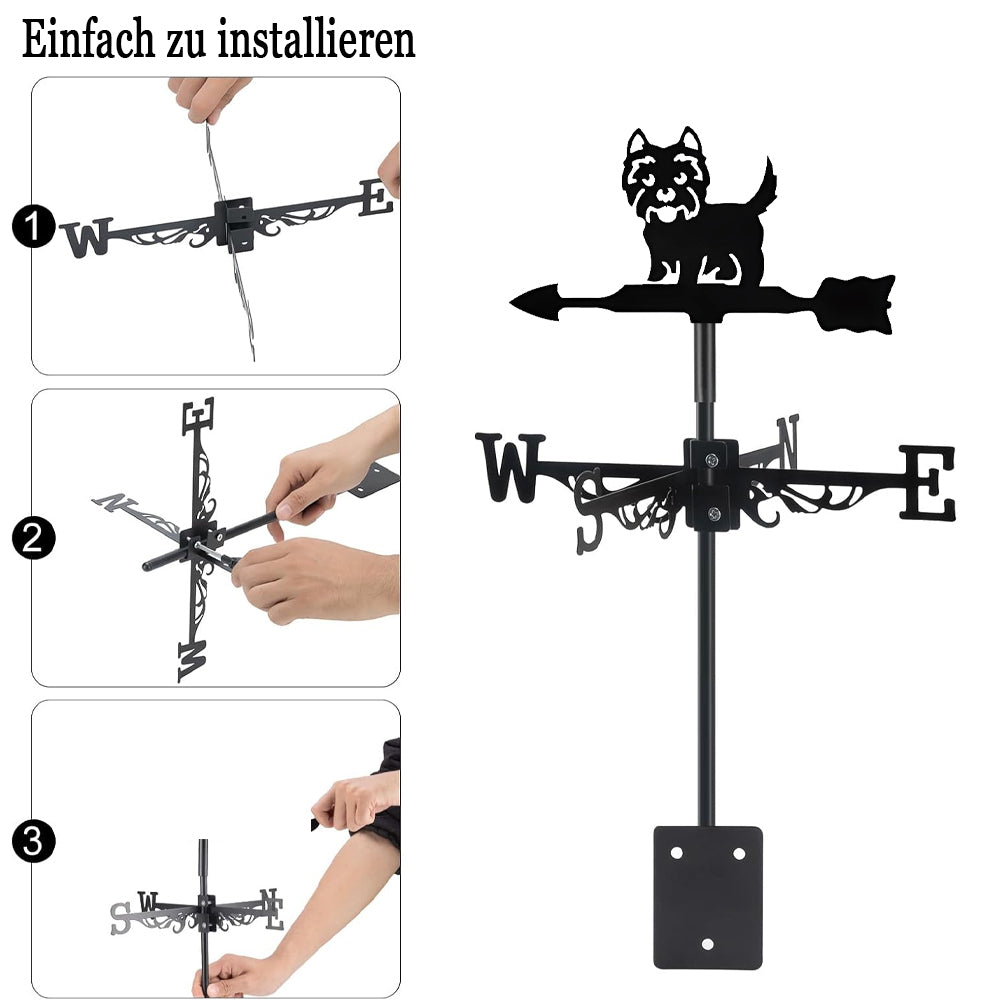 Einfach zu installieren

1
W E

2
E N W

3
S W N E

W S N E