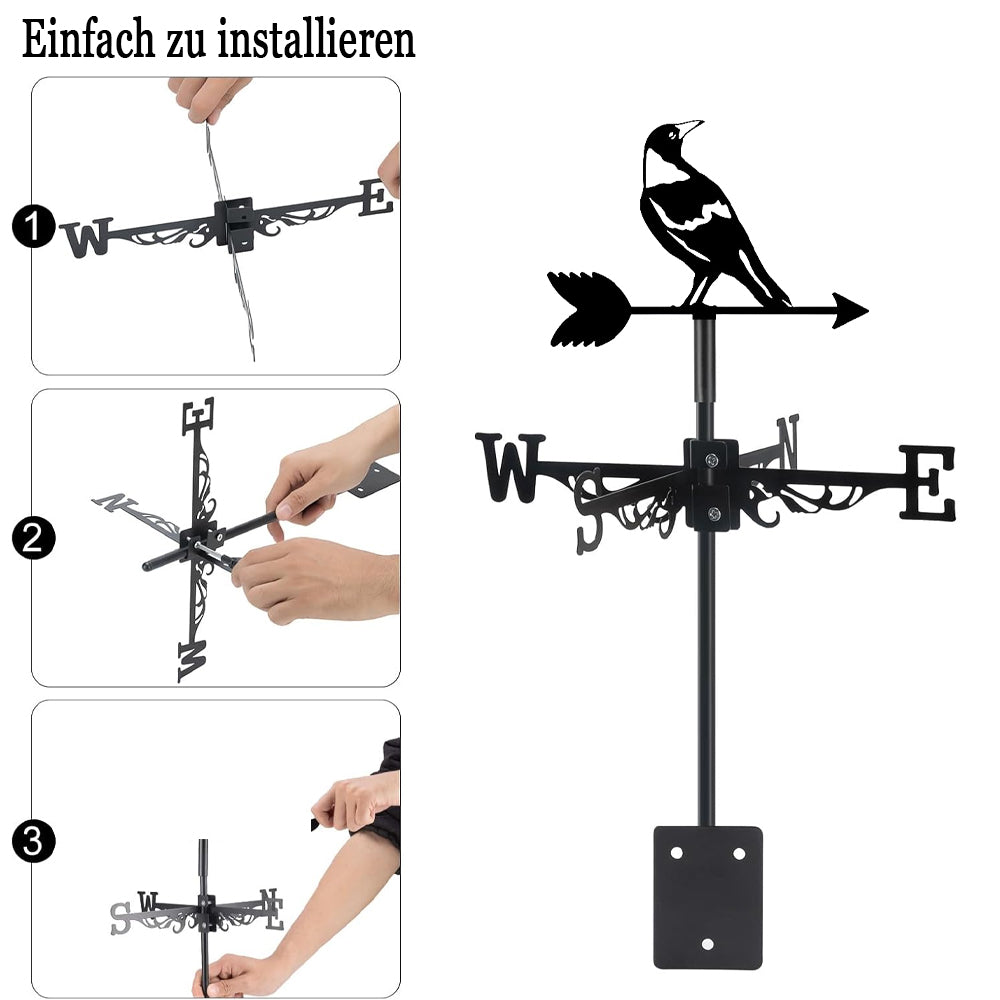 Einfach zu installieren

1
W E

2
E N W

3
S W N E

W S N E