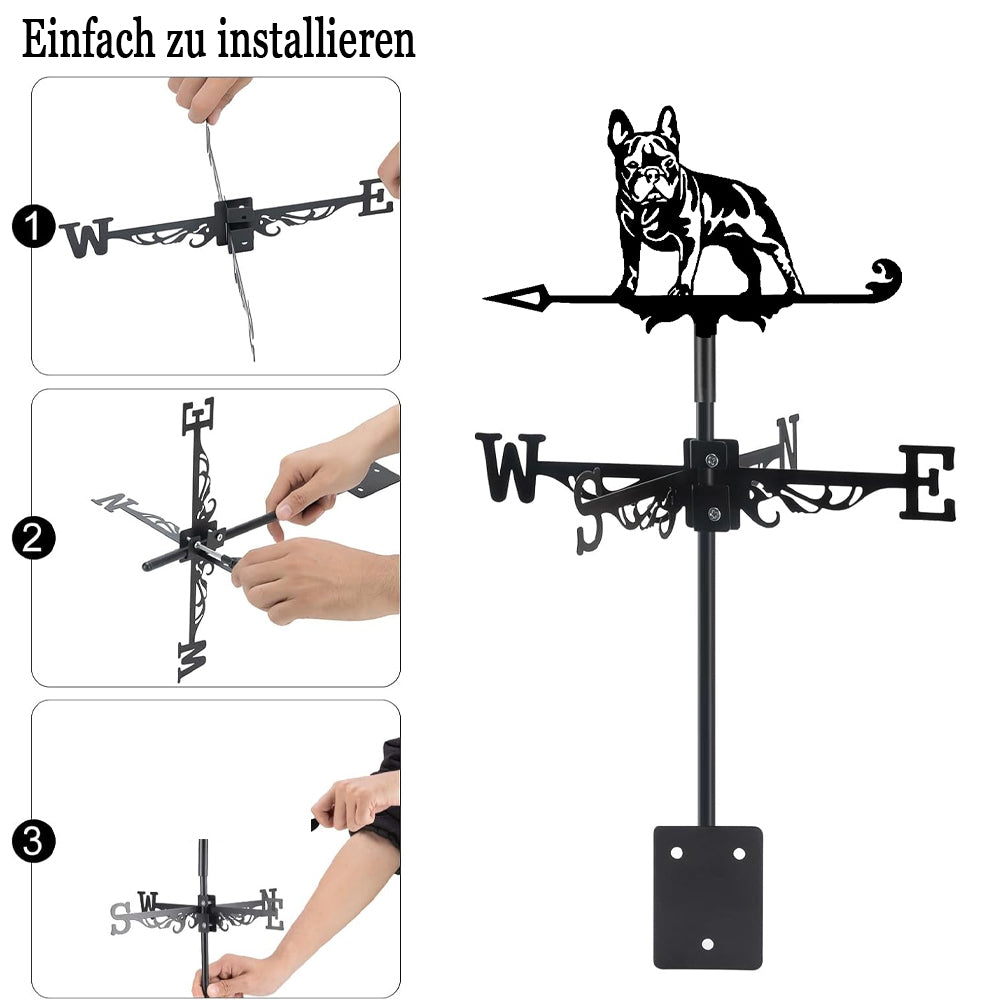 Einfach zu installieren

1
W
E

2
E
N
W

3
S
W
N
E

W
S
N
E