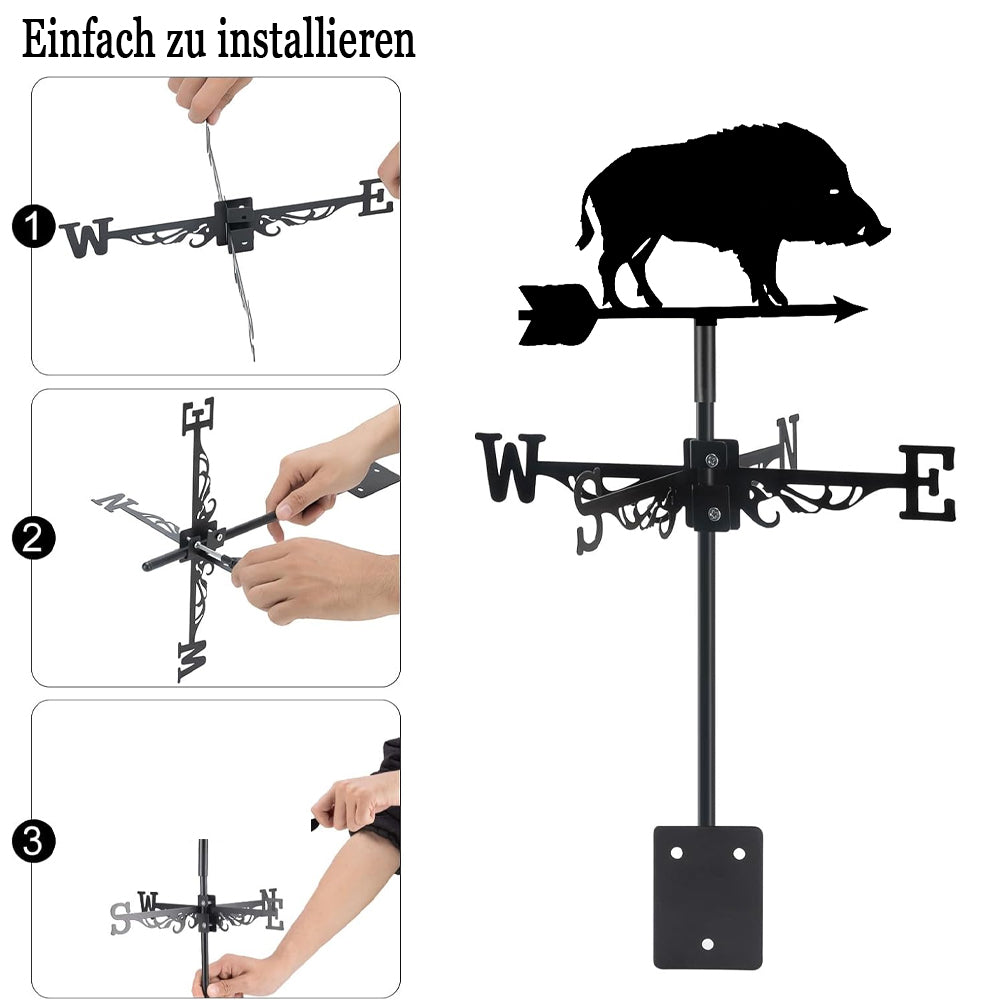 Einfach zu installieren

1
W E

2
E
N
W

3
S W N E

W S N E