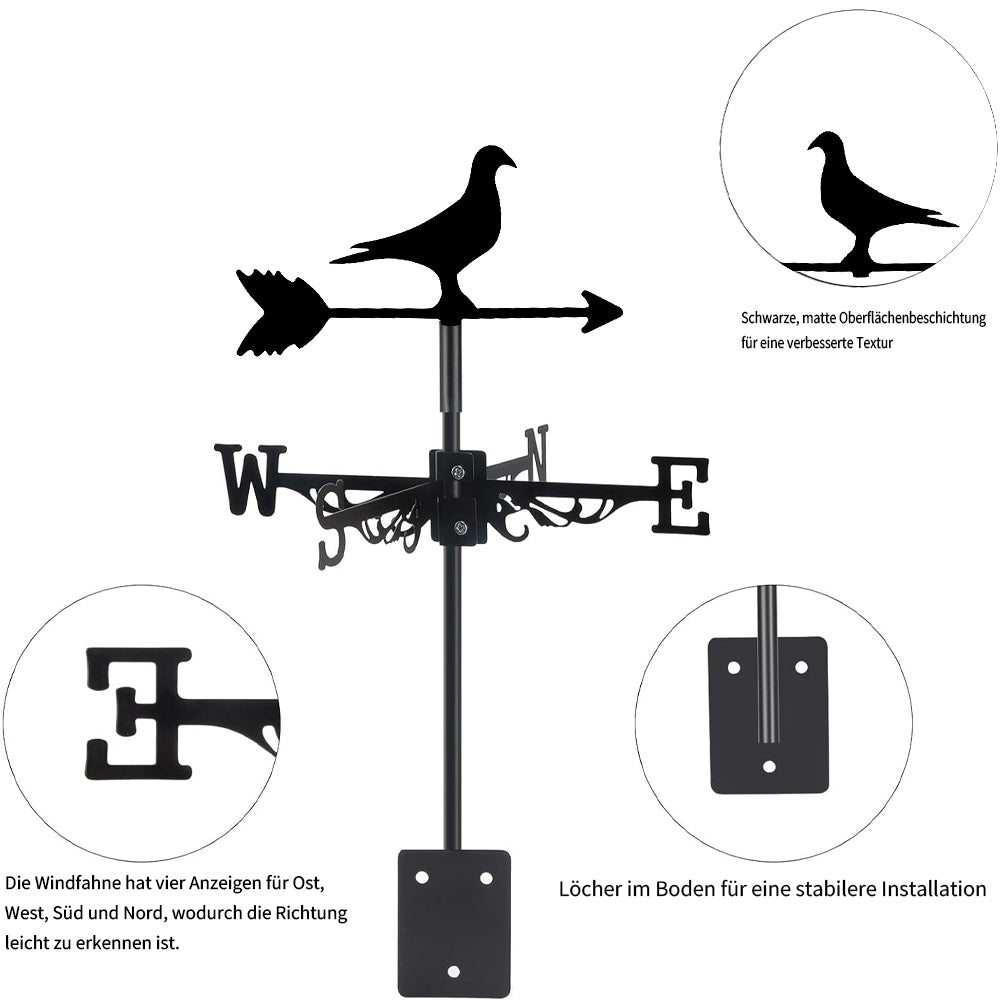 Schwarze, matte Oberflächenbeschichtung für eine verbesserte Textur

W

S

N

E

E

Die Windfahne hat vier Anzeigen für Ost, West, Süd und Nord, wodurch die Richtung leicht zu erkennen ist.

Löcher im Boden für eine stabilere Installation