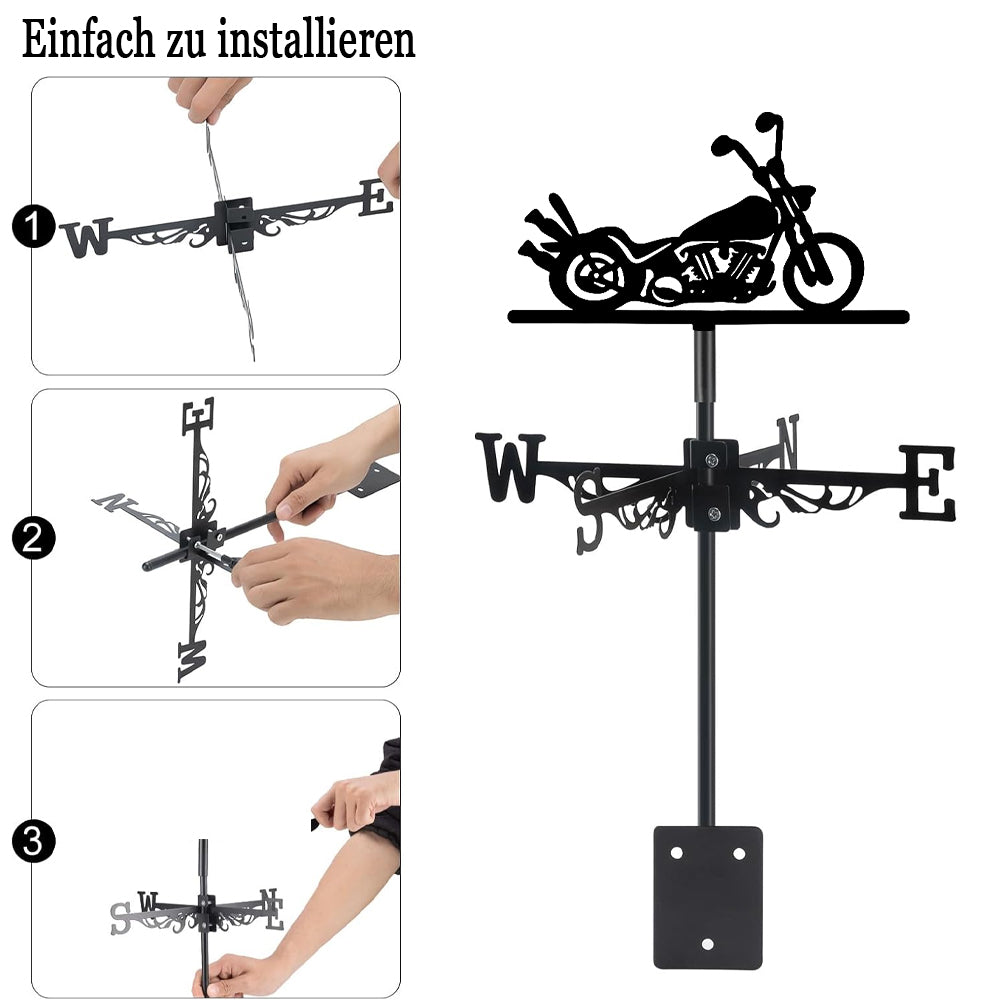 Einfach zu installieren

1
W E

2
E N W

3
S W N E

W S N E