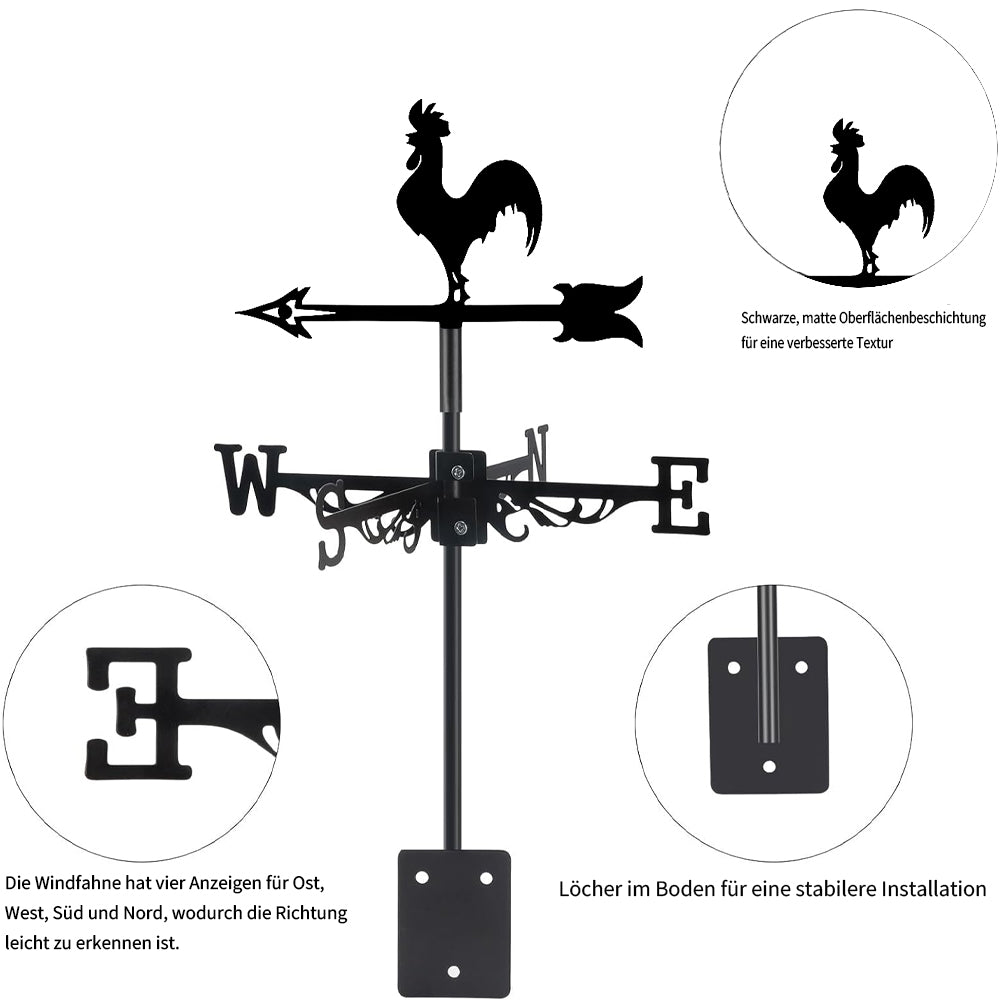 Schwarze, matte Oberflächenbeschichtung für eine verbesserte Textur

W S N E

E

Die Windfahne hat vier Anzeigen für Ost, West, Süd und Nord, wodurch die Richtung leicht zu erkennen ist.

Löcher im Boden für eine stabilere Installation