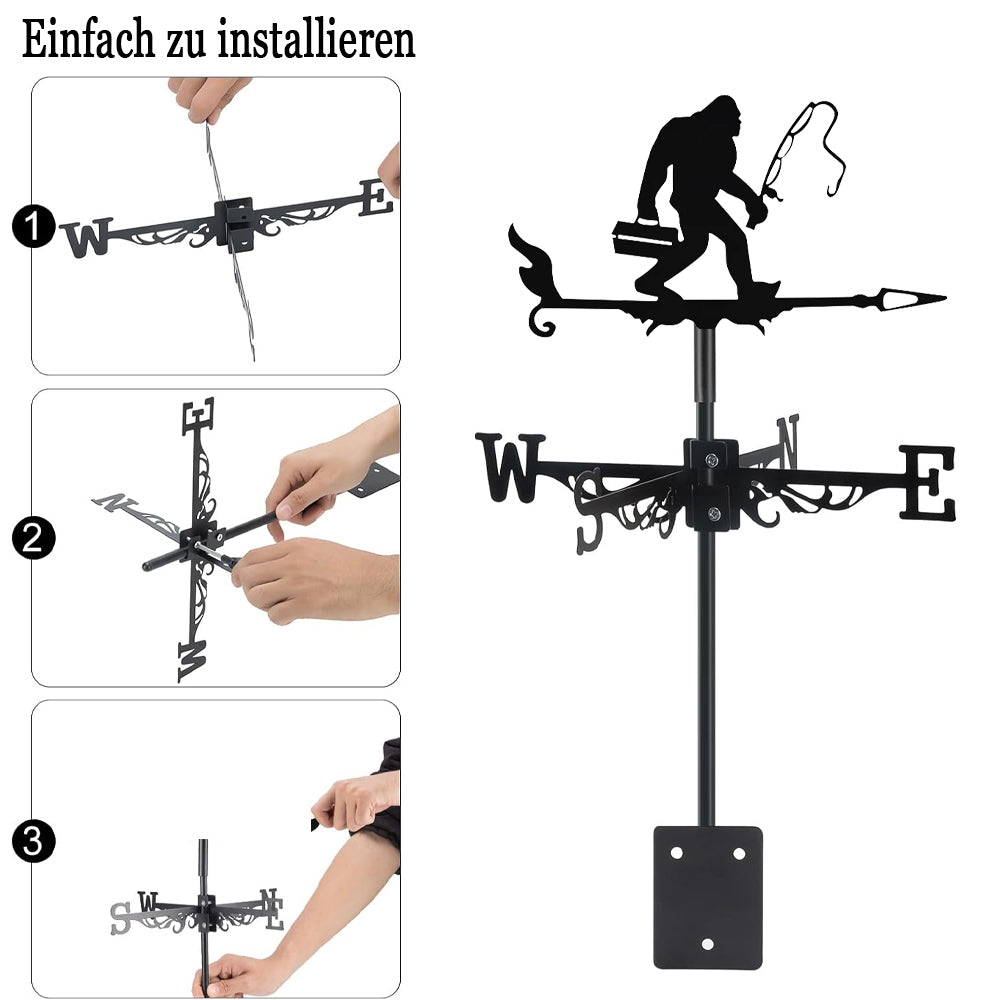 Einfach zu installieren

1
W E

2
E N W

3
S W N E

W S N E