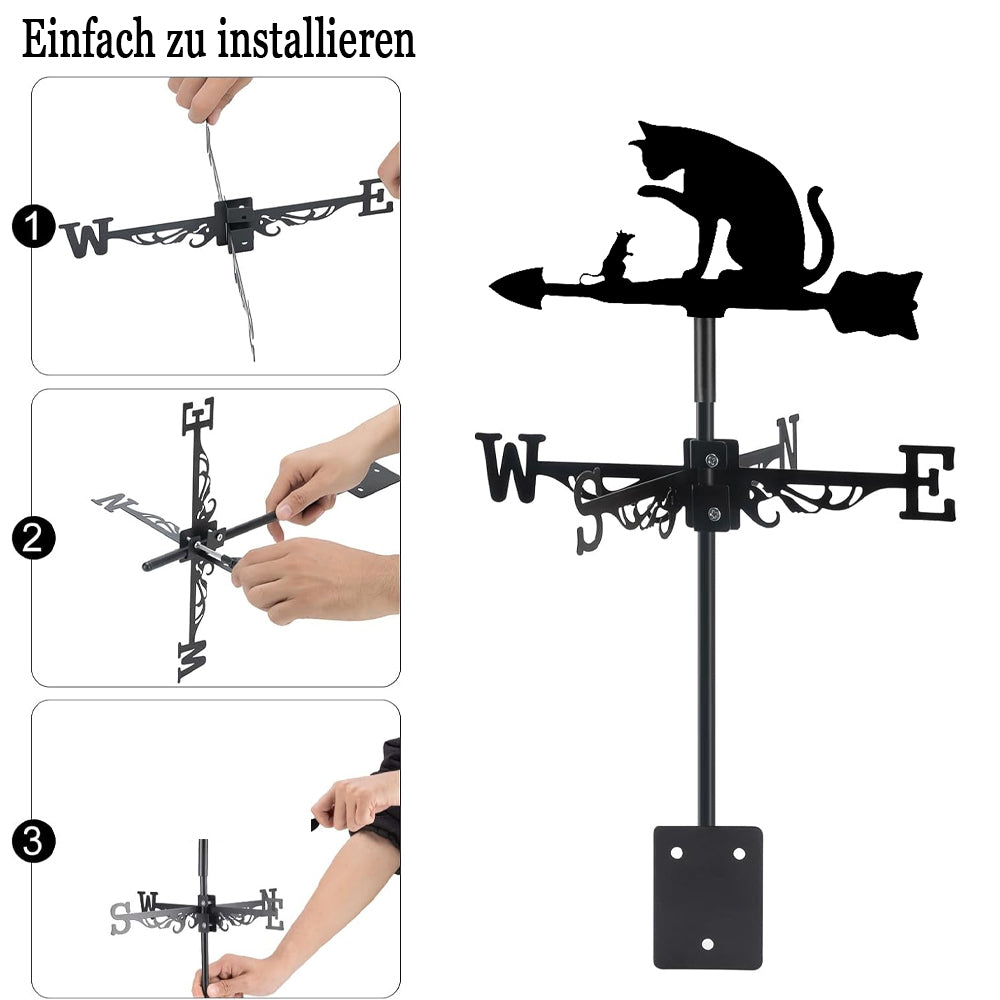 Einfach zu installieren

1
W E

2
E N W

3
S W N E

W S N E