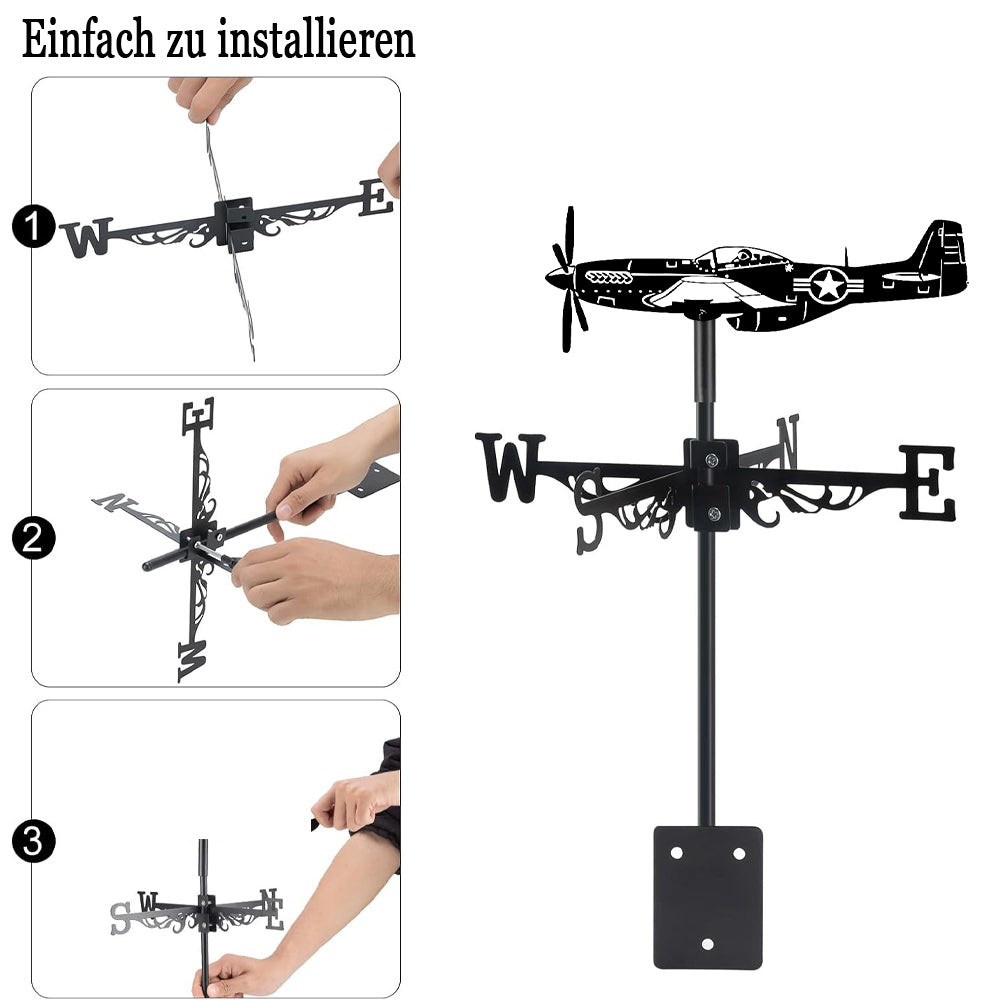 Einfach zu installieren

1
W E

2
E N W

3
S W N E

W S N E